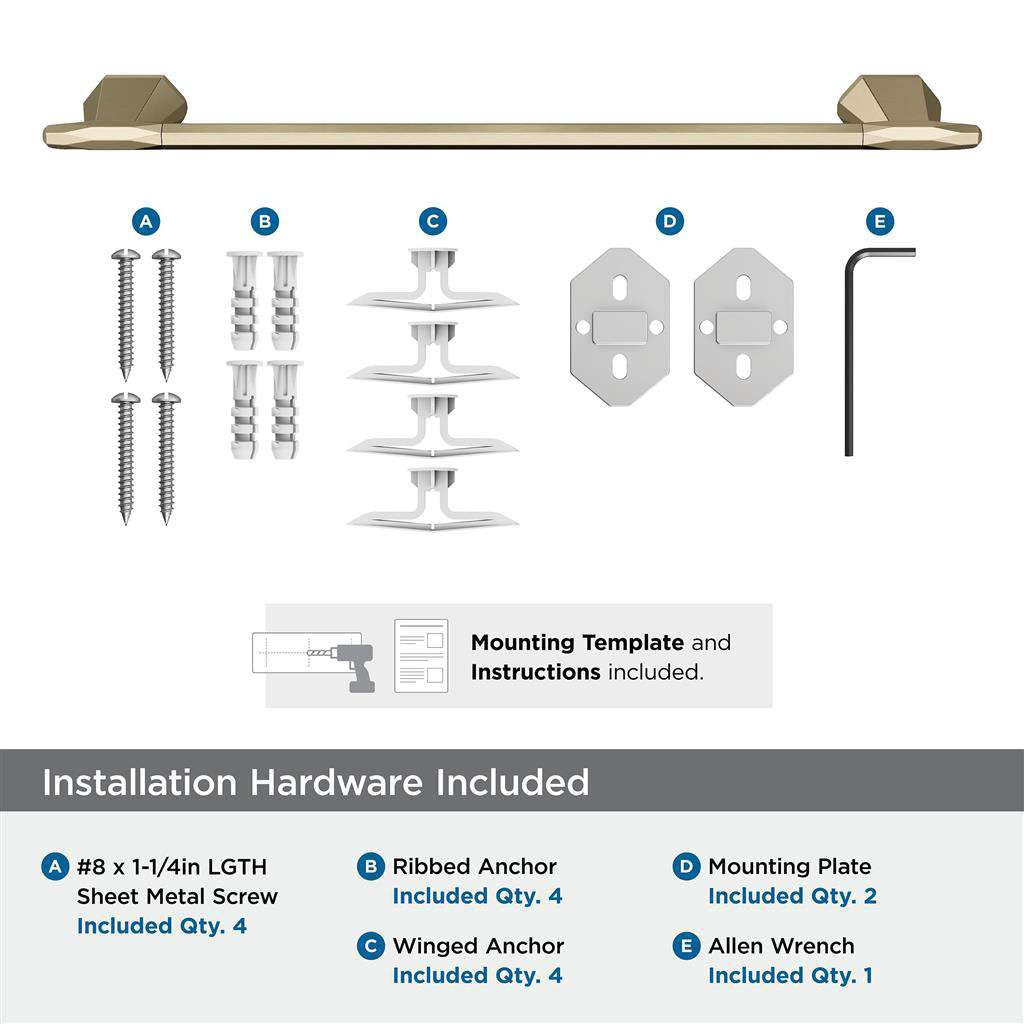 A

B

C

D

E

**Mounting Template** and **Instructions** included.

Installation Hardware Included

A #8 x 1-1/4in LGTH Sheet Metal Screw
Included Qty. 4

B Ribbed Anchor
Included Qty. 4

C Winged Anchor
Included Qty. 4

D Mounting Plate
Included Qty. 2

E Allen Wrench
Included Qty. 1