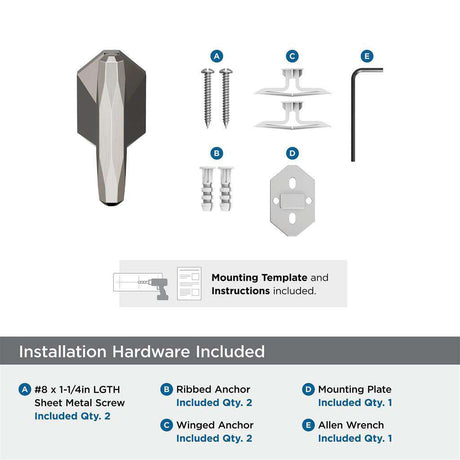 A

C

E

B

D

Mounting Template and Instructions included.

Installation Hardware Included

A #8 x 1-1/4in LGTH Sheet Metal Screw
Included Qty. 2

B Ribbed Anchor
Included Qty. 2

C Winged Anchor
Included Qty. 2

D Mounting Plate
Included Qty. 1

E Allen Wrench
Included Qty. 1