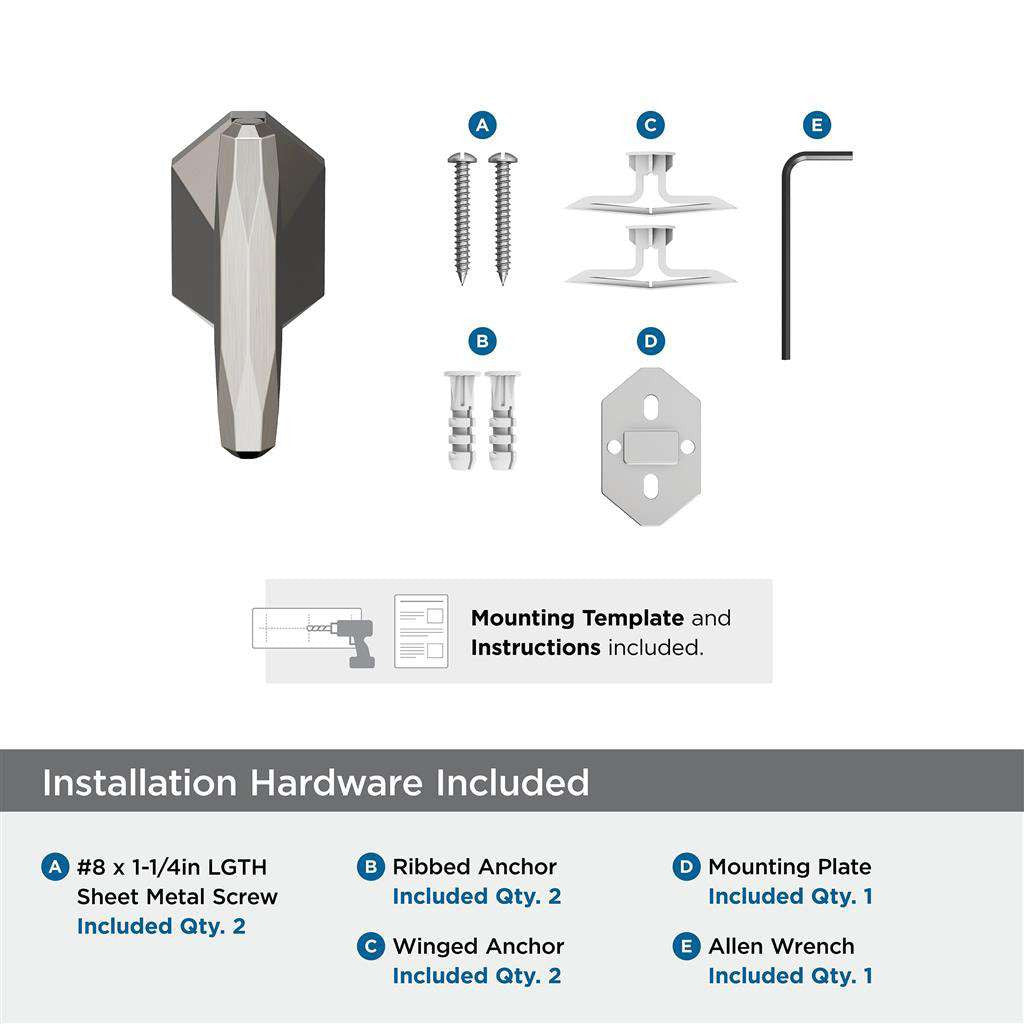 A

C

E

B

D

Mounting Template and Instructions included.

Installation Hardware Included

A #8 x 1-1/4in LGTH Sheet Metal Screw
Included Qty. 2

B Ribbed Anchor
Included Qty. 2

C Winged Anchor
Included Qty. 2

D Mounting Plate
Included Qty. 1

E Allen Wrench
Included Qty. 1