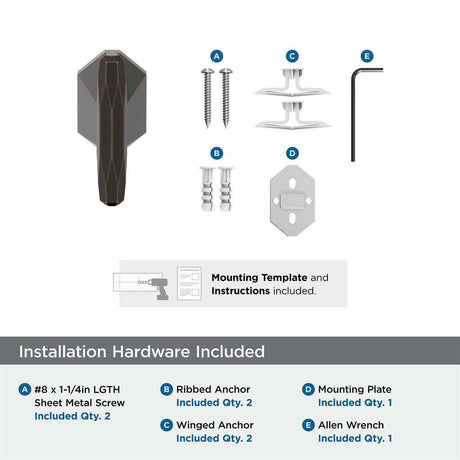 A

C

E

B

D

Mounting Template and Instructions included.

Installation Hardware Included

A #8 x 1-1/4in LGTH Sheet Metal Screw
Included Qty. 2

B Ribbed Anchor
Included Qty. 2

C Winged Anchor
Included Qty. 2

D Mounting Plate
Included Qty. 1

E Allen Wrench
Included Qty. 1