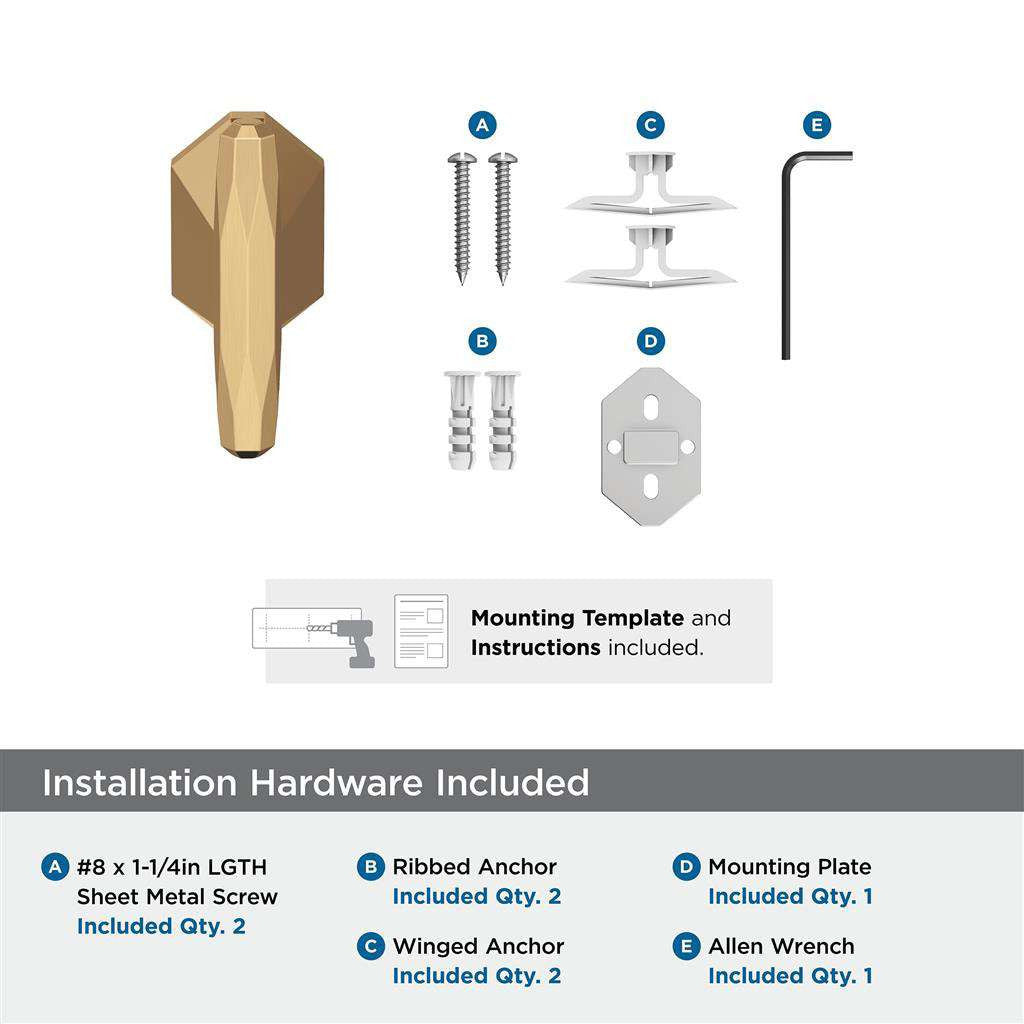 A

C

E

B

D

**Mounting Template** and **Instructions** included.

Installation Hardware Included

A #8 x 1-1/4in LGTH Sheet Metal Screw
Included Qty. 2

B Ribbed Anchor
Included Qty. 2

C Winged Anchor
Included Qty. 2

D Mounting Plate
Included Qty. 1

E Allen Wrench
Included Qty. 1