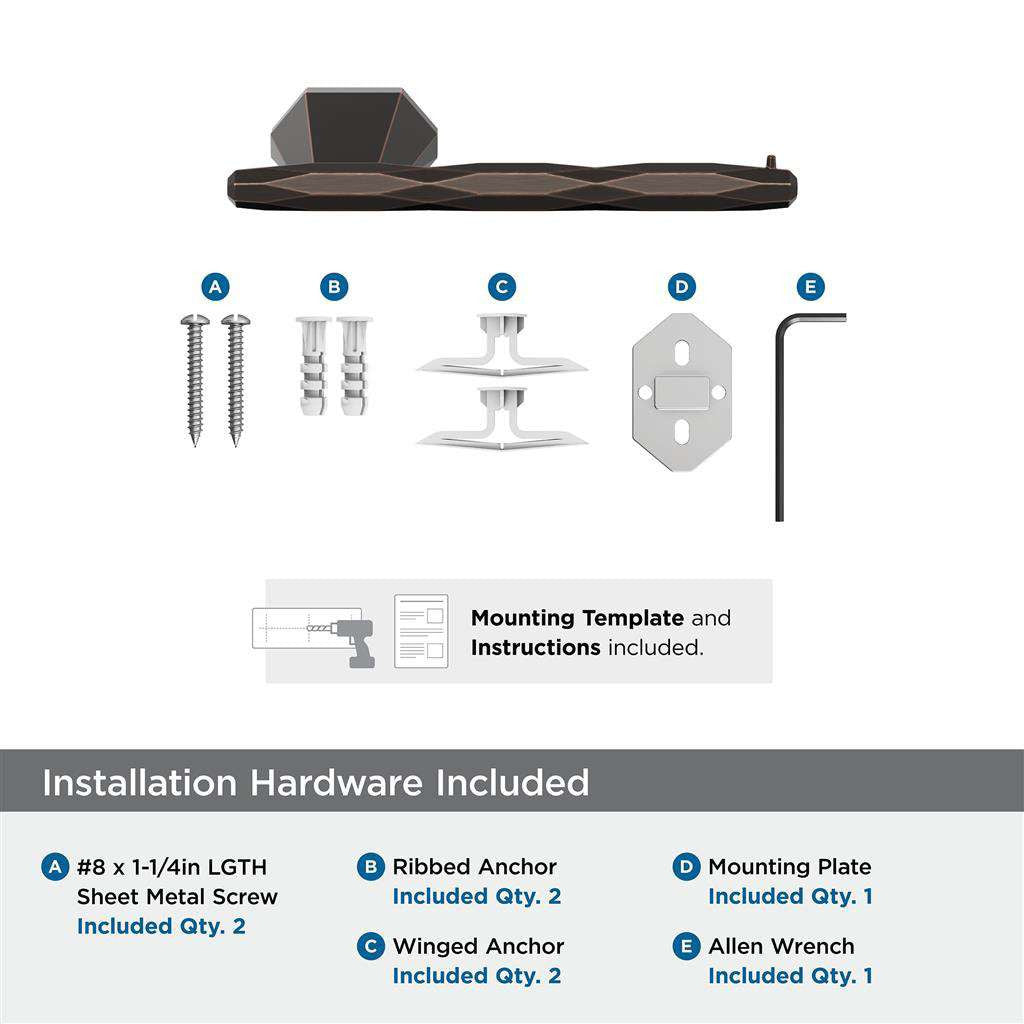 A B C D E

**Mounting Template** and **Instructions** included.

Installation Hardware Included

A #8 x 1-1/4in LGTH Sheet Metal Screw
Included Qty. 2

B Ribbed Anchor
Included Qty. 2

C Winged Anchor
Included Qty. 2

D Mounting Plate
Included Qty. 1

E Allen Wrench
Included Qty. 1