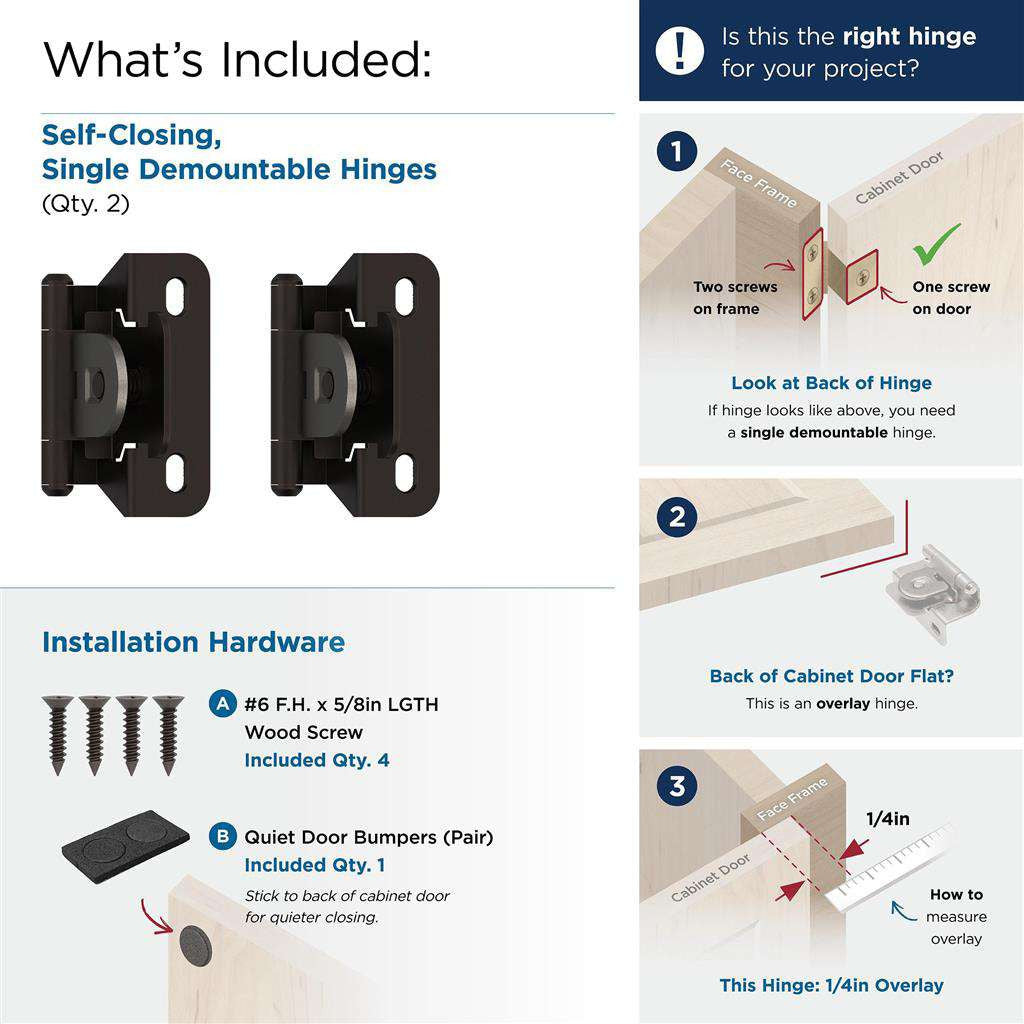 What's Included:

Self-Closing, Single Demountable Hinges
(Qty. 2)

Installation Hardware

A #6 F.H. x 5/8in LGTH Wood Screw
Included Qty. 4

B Quiet Door Bumpers (Pair)
Included Qty. 1
Stick to back of cabinet door for quieter closing.

! Is this the right hinge for your project?

1
Face Frame
Cabinet Door
Two screws on frame
One screw on door
Look at Back of Hinge
If hinge looks like above, you need a single demountable hinge.

2
Back of Cabinet Door Flat?
This is an overlay hinge.

3
Face Frame
Cabinet Door
1/4in
How to measure overlay
This Hinge: 1/4in Overlay