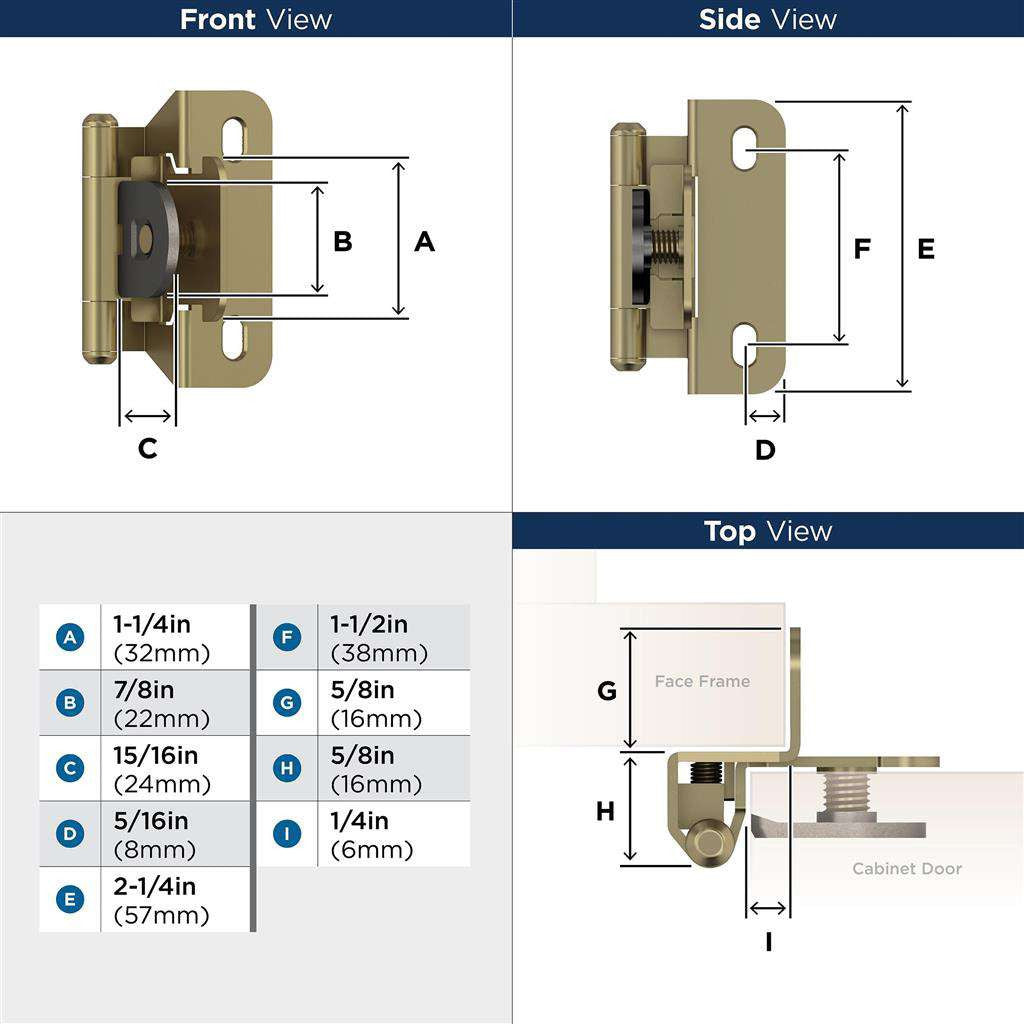 Front View

B A

C

Side View

F E

D

| A | 1-1/4in (32mm) |
|---|---|
| B | 7/8in (22mm) |
| C | 15/16in (24mm) |
| D | 5/16in (8mm) |
| E | 2-1/4in (57mm) |

| F | 1-1/2in (38mm) |
|---|---|
| G | 5/8in (16mm) |
| H | 5/8in (16mm) |
| I | 1/4in (6mm) |

Top View

G Face Frame

H

Cabinet Door

I