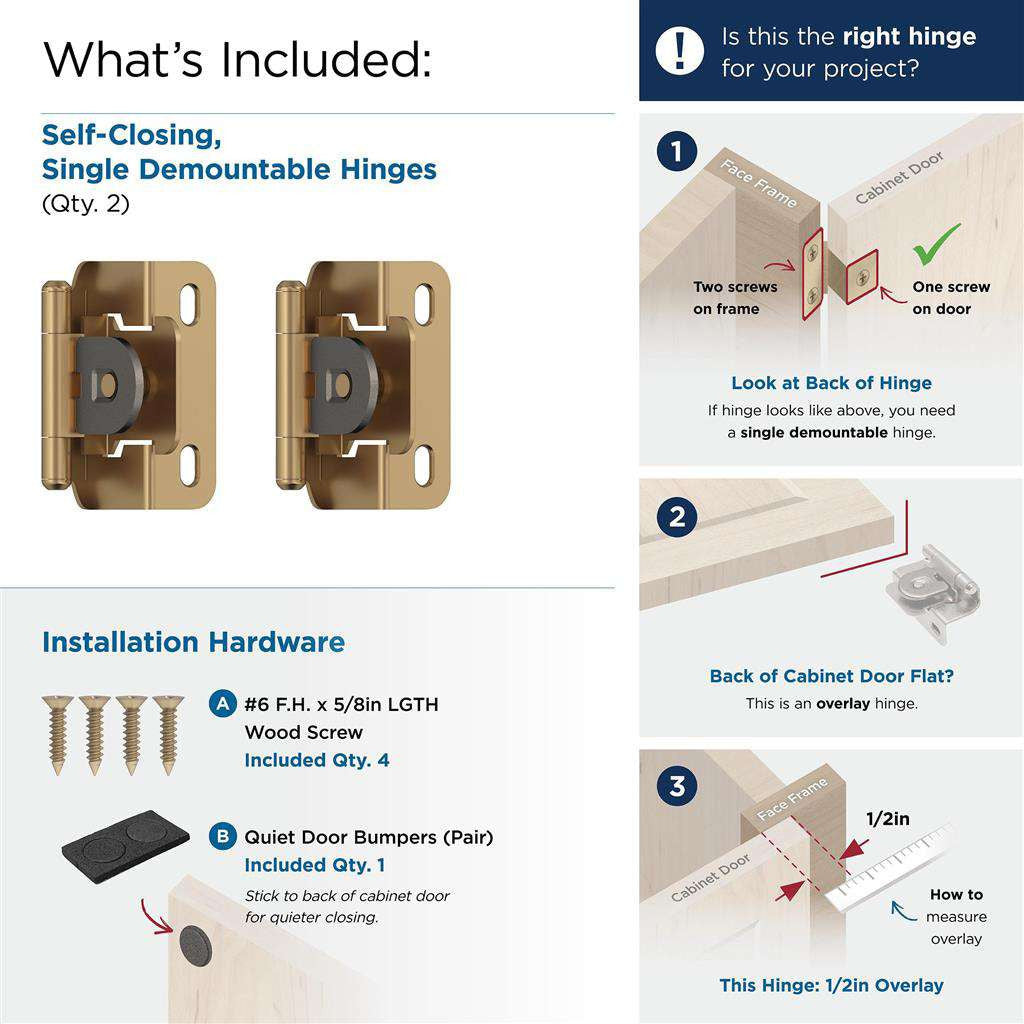 What's Included:

Self-Closing, Single Demountable Hinges
(Qty. 2)

Installation Hardware

A #6 F.H. x 5/8in LGTH Wood Screw
Included Qty. 4

B Quiet Door Bumpers (Pair)
Included Qty. 1
Stick to back of cabinet door for quieter closing.

! Is this the right hinge for your project?

1
Face Frame
Cabinet Door
Two screws on frame
One screw on door
Look at Back of Hinge
If hinge looks like above, you need a single demountable hinge.

2
Back of Cabinet Door Flat?
This is an overlay hinge.

3
Face Frame
Cabinet Door
1/2in
How to measure overlay
This Hinge: 1/2in Overlay