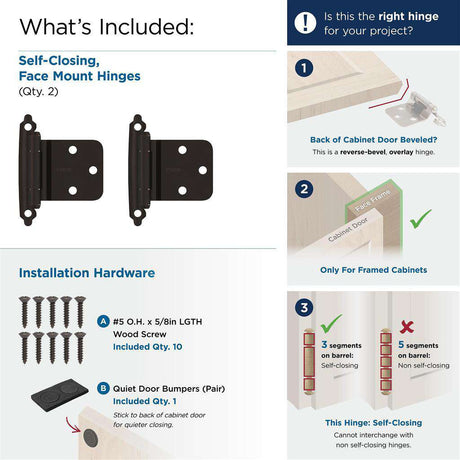 What's Included:

Self-Closing, Face Mount Hinges
(Qty. 2)

Installation Hardware

A #5 O.H. x 5/8in LGTH Wood Screw
Included Qty. 10

B Quiet Door Bumpers (Pair)
Included Qty. 1
Stick to back of cabinet door for quieter closing.

! Is this the right hinge for your project?

1
Back of Cabinet Door Beveled?
This is a reverse-bevel, overlay hinge.

2
Face Frame
Cabinet Door
Only For Framed Cabinets

3
3 segments on barrel: Self-closing
5 segments on barrel: Non self-closing
This Hinge: Self-Closing
Cannot interchange with non self-closing hinges.