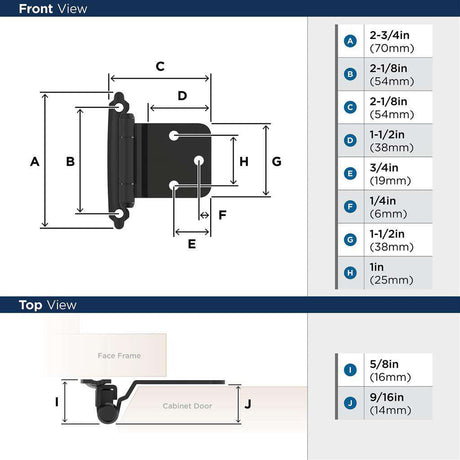 Front View

C
D
A
B
H
G
F
E

| | |
|---|---|
| A | 2-3/4in (70mm) |
| B | 2-1/8in (54mm) |
| C | 2-1/8in (54mm) |
| D | 1-1/2in (38mm) |
| E | 3/4in (19mm) |
| F | 1/4in (6mm) |
| G | 1-1/2in (38mm) |
| H | 1in (25mm) |

Top View

Face Frame
I
Cabinet Door
J

| | |
|---|---|
| I | 5/8in (16mm) |
| J | 9/16in (14mm) |