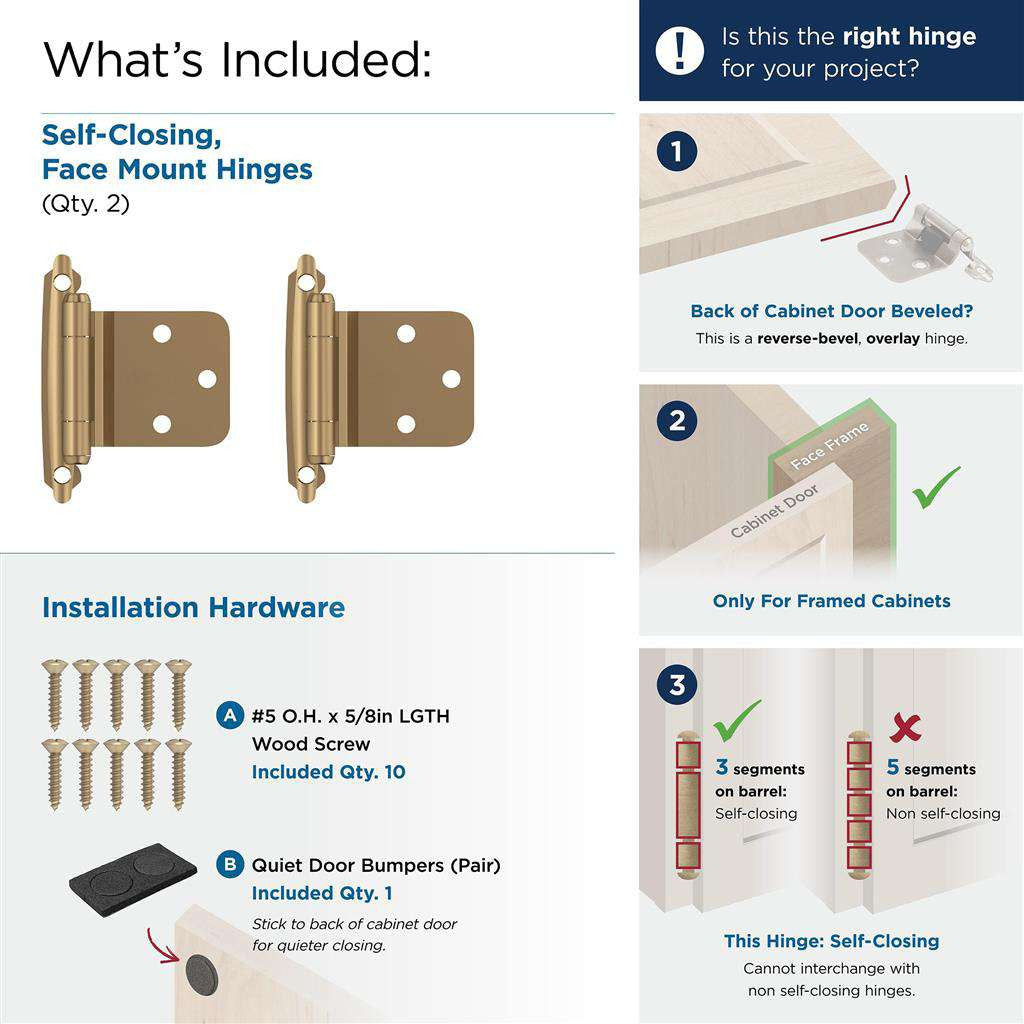 What's Included:

Self-Closing, Face Mount Hinges
(Qty. 2)

Installation Hardware

A #5 O.H. x 5/8in LGTH Wood Screw
Included Qty. 10

B Quiet Door Bumpers (Pair)
Included Qty. 1
Stick to back of cabinet door for quieter closing.

! Is this the right hinge for your project?

1

Back of Cabinet Door Beveled?
This is a reverse-bevel, overlay hinge.

2

Face Frame
Cabinet Door

Only For Framed Cabinets

3

3 segments on barrel:
Self-closing

5 segments on barrel:
Non self-closing

This Hinge: Self-Closing
Cannot interchange with non self-closing hinges.