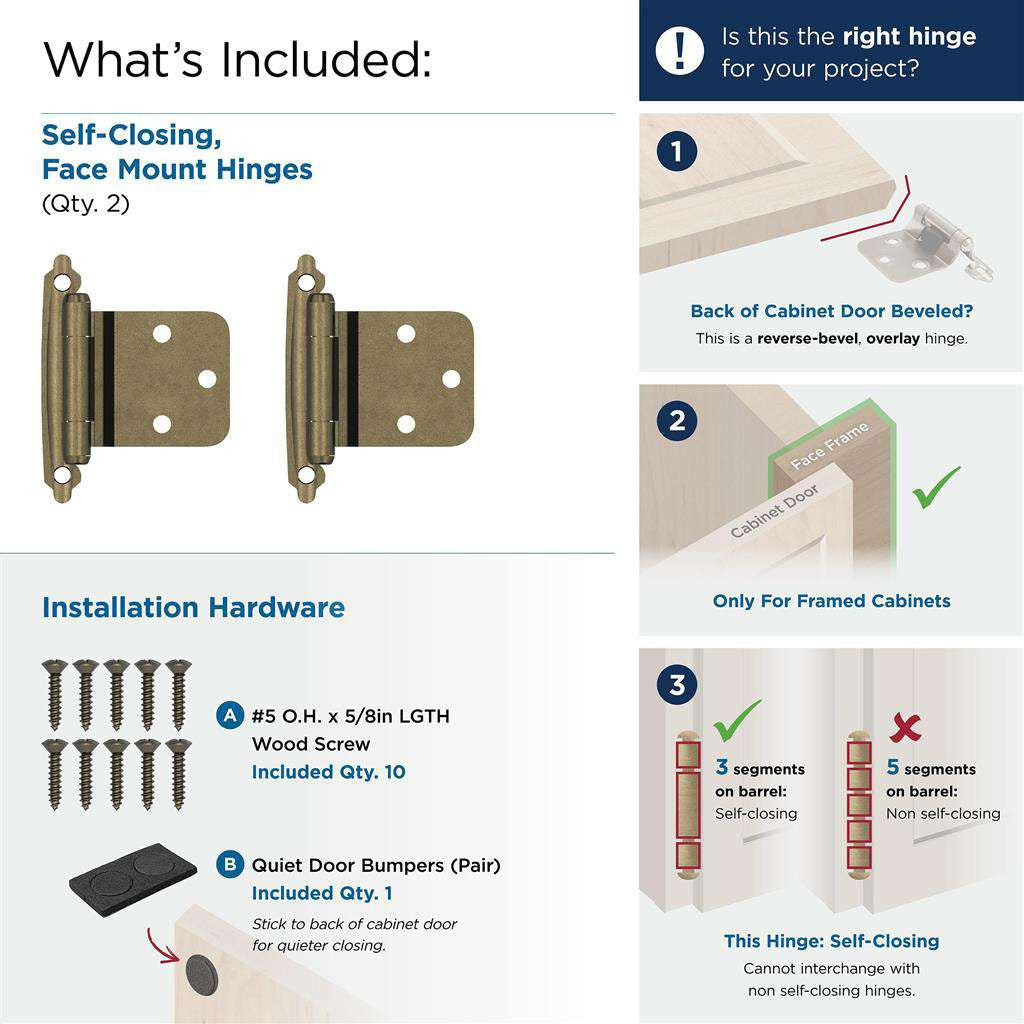 What's Included:

Self-Closing, Face Mount Hinges
(Qty. 2)

Installation Hardware

A #5 O.H. x 5/8in LGTH Wood Screw
Included Qty. 10

B Quiet Door Bumpers (Pair)
Included Qty. 1
Stick to back of cabinet door for quieter closing.

! Is this the right hinge for your project?

1
Back of Cabinet Door Beveled?
This is a reverse-bevel, overlay hinge.

2
Face Frame
Cabinet Door
Only For Framed Cabinets

3
3 segments on barrel:
Self-closing

5 segments on barrel:
Non self-closing

This Hinge: Self-Closing
Cannot interchange with non self-closing hinges.