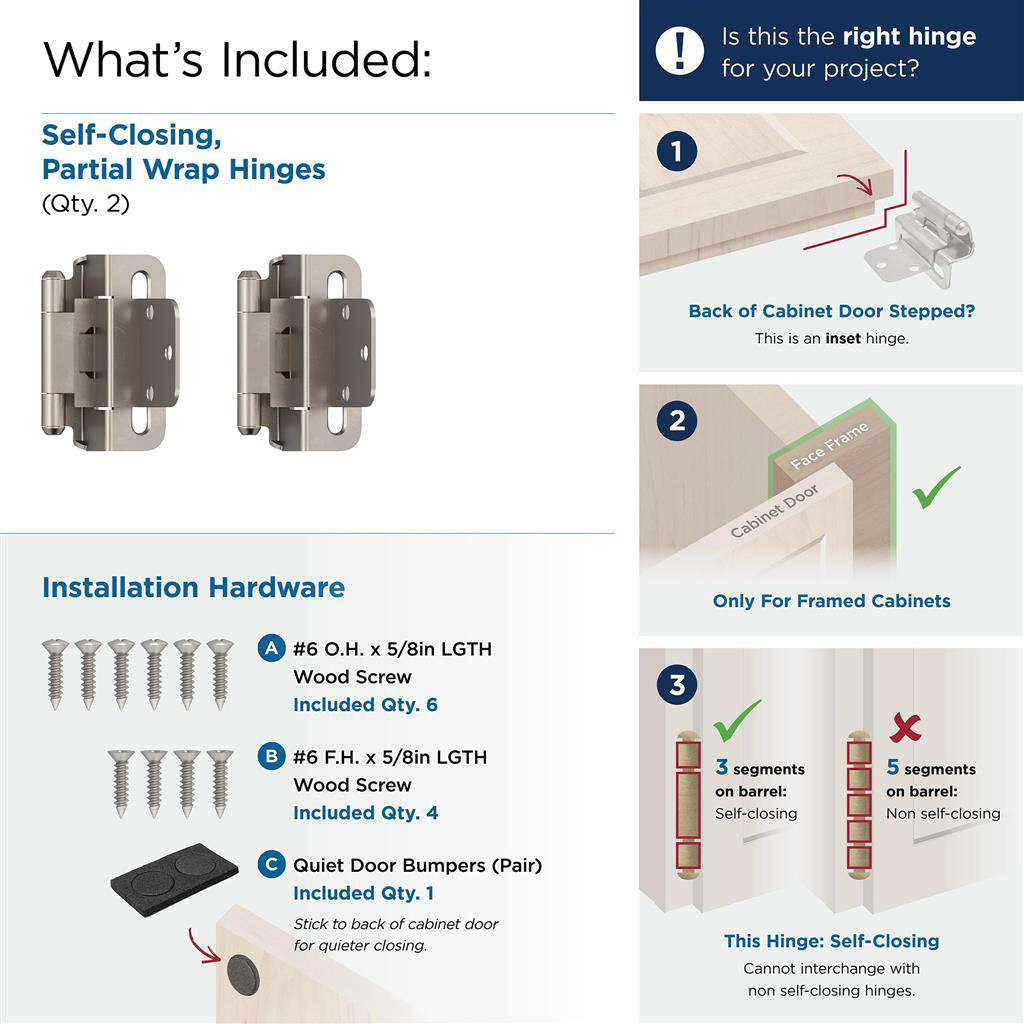 What's Included:

Self-Closing, Partial Wrap Hinges
(Qty. 2)

Installation Hardware

A #6 O.H. x 5/8in LGTH Wood Screw
Included Qty. 6

B #6 F.H. x 5/8in LGTH Wood Screw
Included Qty. 4

C Quiet Door Bumpers (Pair)
Included Qty. 1

Stick to back of cabinet door for quieter closing.

! Is this the right hinge for your project?

1

Back of Cabinet Door Stepped?
This is an inset hinge.

2

Face Frame

Cabinet Door

Only For Framed Cabinets

3

3 segments on barrel:
Self-closing

5 segments on barrel:
Non self-closing

This Hinge: Self-Closing
Cannot interchange with non self-closing hinges.