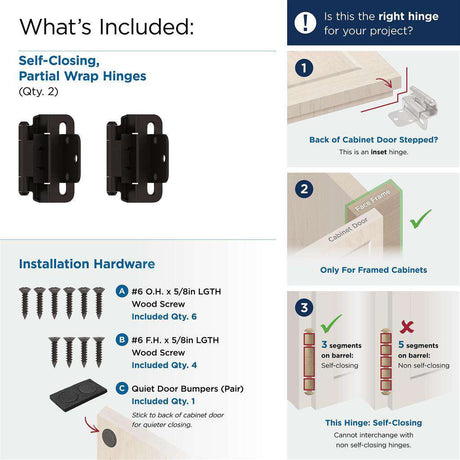 What's Included:

Self-Closing, Partial Wrap Hinges
(Qty. 2)

Installation Hardware

A #6 O.H. x 5/8in LGTH Wood Screw
Included Qty. 6

B #6 F.H. x 5/8in LGTH Wood Screw
Included Qty. 4

C Quiet Door Bumpers (Pair)
Included Qty. 1
Stick to back of cabinet door for quieter closing.

! Is this the right hinge for your project?

1
Back of Cabinet Door Stepped?
This is an inset hinge.

2
Face Frame
Cabinet Door
Only For Framed Cabinets

3
3 segments on barrel:
Self-closing

5 segments on barrel:
Non self-closing

This Hinge: Self-Closing
Cannot interchange with non self-closing hinges.