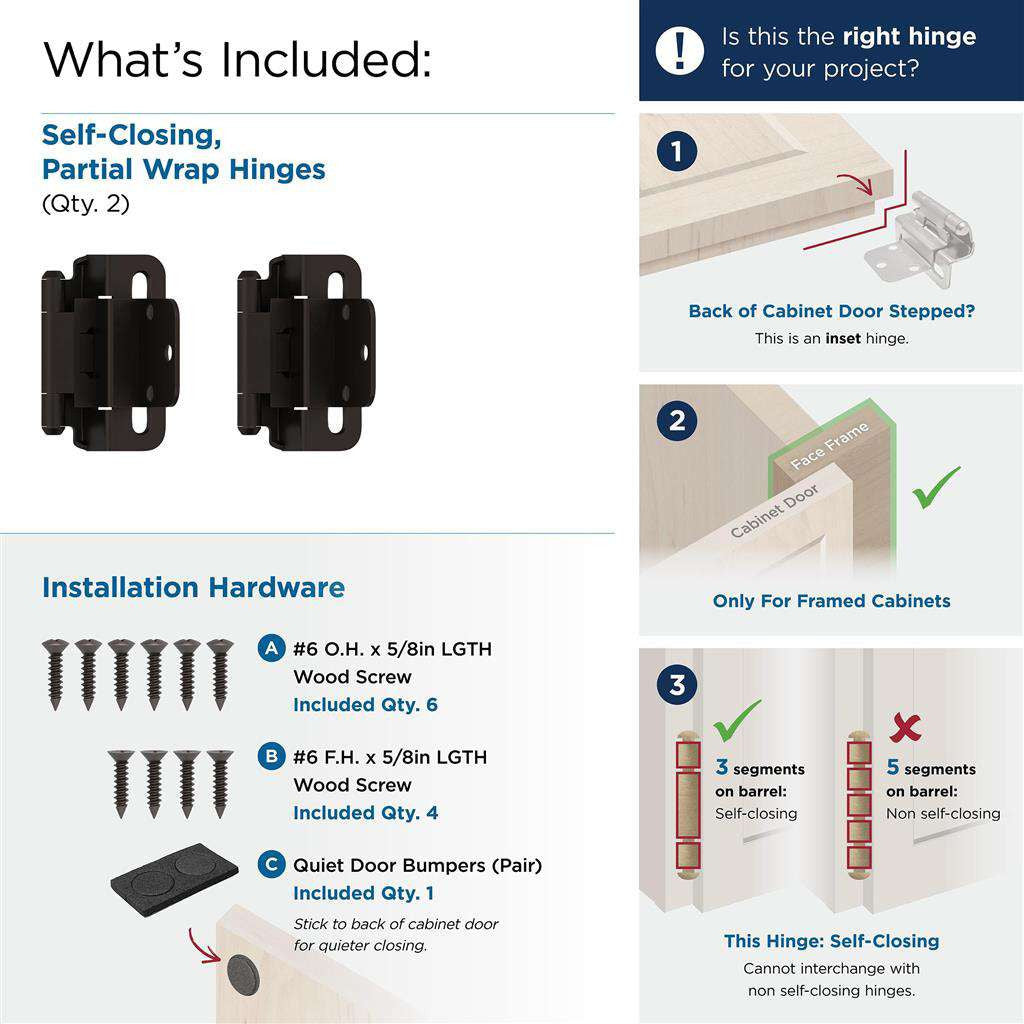 What's Included:

Self-Closing, Partial Wrap Hinges
(Qty. 2)

Installation Hardware

A #6 O.H. x 5/8in LGTH Wood Screw
Included Qty. 6

B #6 F.H. x 5/8in LGTH Wood Screw
Included Qty. 4

C Quiet Door Bumpers (Pair)
Included Qty. 1
Stick to back of cabinet door for quieter closing.

! Is this the right hinge for your project?

1
Back of Cabinet Door Stepped?
This is an inset hinge.

2
Face Frame
Cabinet Door
Only For Framed Cabinets

3
3 segments on barrel:
Self-closing

5 segments on barrel:
Non self-closing

This Hinge: Self-Closing
Cannot interchange with non self-closing hinges.