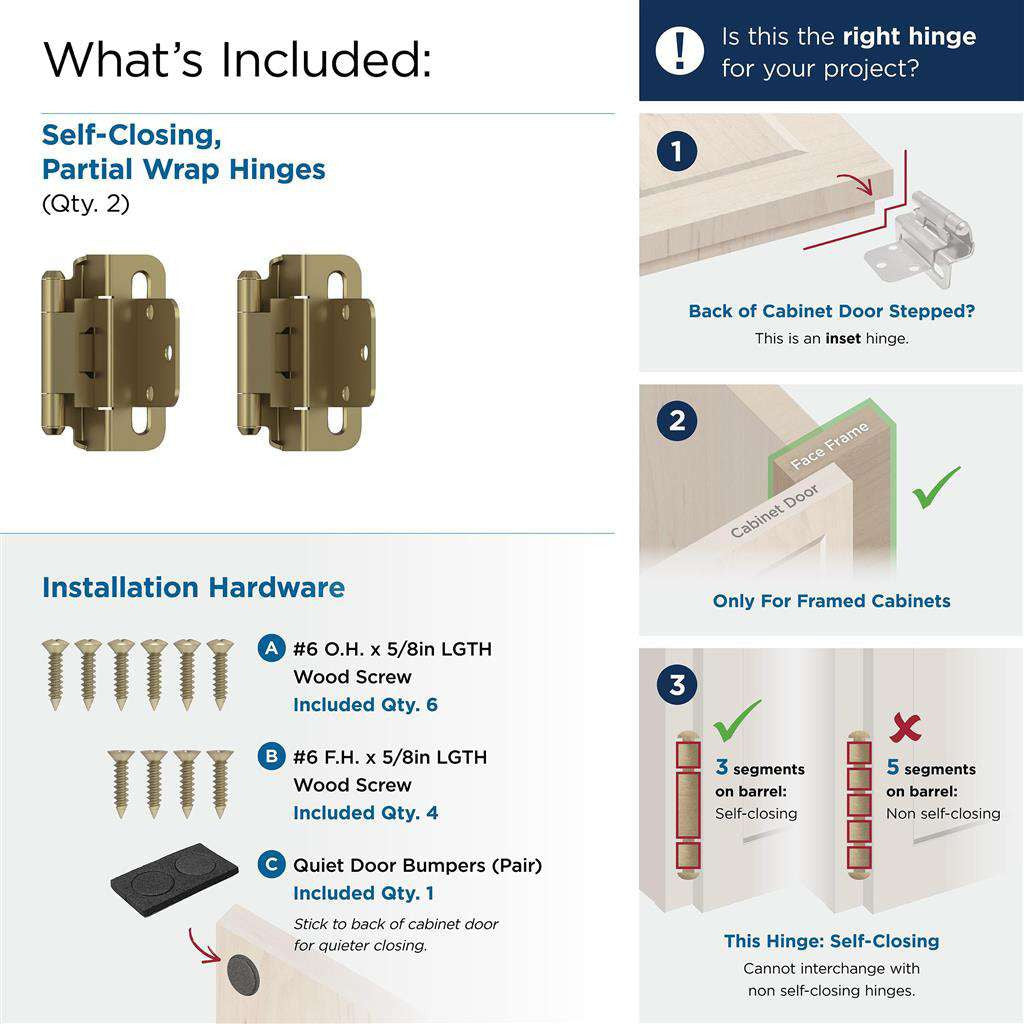 What's Included:

Self-Closing, Partial Wrap Hinges
(Qty. 2)

Installation Hardware

A #6 O.H. x 5/8in LGTH Wood Screw
Included Qty. 6

B #6 F.H. x 5/8in LGTH Wood Screw
Included Qty. 4

C Quiet Door Bumpers (Pair)
Included Qty. 1
Stick to back of cabinet door for quieter closing.

! Is this the right hinge for your project?

1
Back of Cabinet Door Stepped?
This is an inset hinge.

2
Face Frame
Cabinet Door
Only For Framed Cabinets

3
3 segments on barrel: Self-closing
5 segments on barrel: Non self-closing

This Hinge: Self-Closing
Cannot interchange with non self-closing hinges.