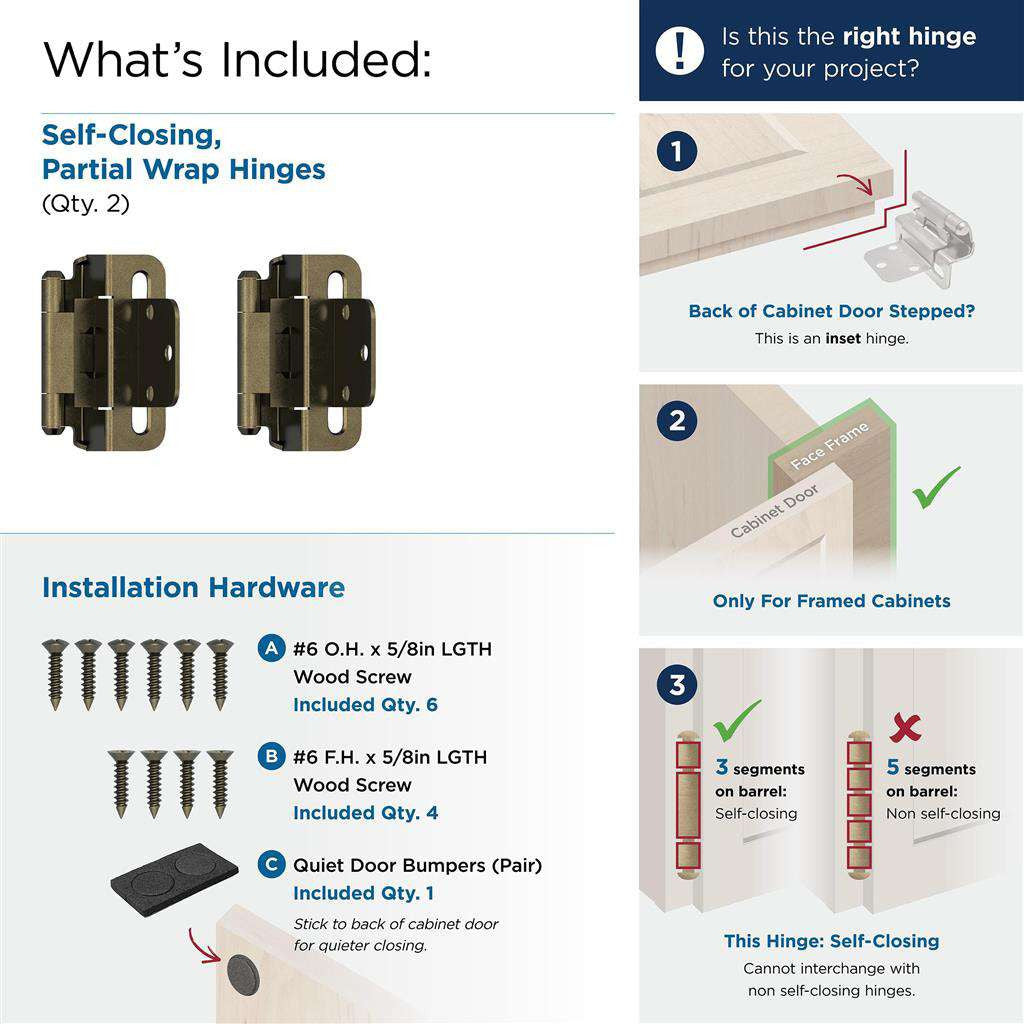 What's Included:

Self-Closing, Partial Wrap Hinges
(Qty. 2)

Installation Hardware

A #6 O.H. x 5/8in LGTH Wood Screw
Included Qty. 6

B #6 F.H. x 5/8in LGTH Wood Screw
Included Qty. 4

C Quiet Door Bumpers (Pair)
Included Qty. 1

Stick to back of cabinet door for quieter closing.

! Is this the right hinge for your project?

1

Back of Cabinet Door Stepped?
This is an inset hinge.

2

Face Frame

Cabinet Door

Only For Framed Cabinets

3

3 segments on barrel:
Self-closing

5 segments on barrel:
Non self-closing

This Hinge: Self-Closing
Cannot interchange with non self-closing hinges.