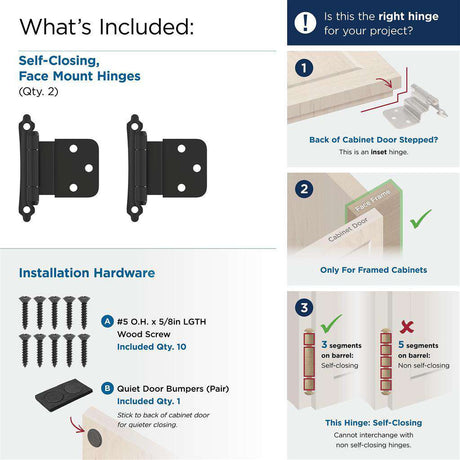 What's Included:

Self-Closing, Face Mount Hinges
(Qty. 2)

Installation Hardware

A #5 O.H. x 5/8in LGTH Wood Screw
Included Qty. 10

B Quiet Door Bumpers (Pair)
Included Qty. 1
Stick to back of cabinet door for quieter closing.

! Is this the right hinge for your project?

1
Back of Cabinet Door Stepped?
This is an inset hinge.

2
Face Frame
Cabinet Door
Only For Framed Cabinets

3
3 segments on barrel:
Self-closing
5 segments on barrel:
Non self-closing
This Hinge: Self-Closing
Cannot interchange with non self-closing hinges.