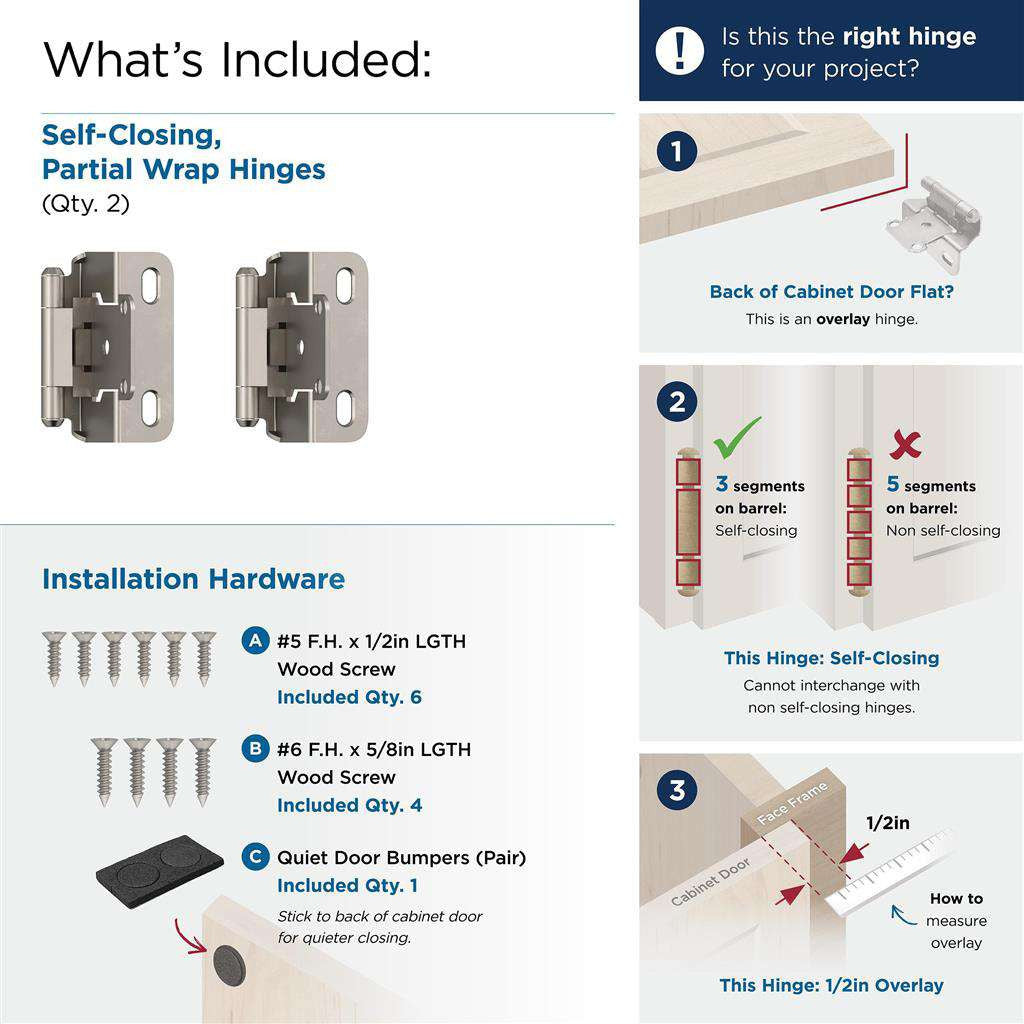 What's Included:

Self-Closing, Partial Wrap Hinges
(Qty. 2)

Installation Hardware

A #5 F.H. x 1/2in LGTH Wood Screw
Included Qty. 6

B #6 F.H. x 5/8in LGTH Wood Screw
Included Qty. 4

C Quiet Door Bumpers (Pair)
Included Qty. 1
Stick to back of cabinet door for quieter closing.

! Is this the right hinge for your project?

1

Back of Cabinet Door Flat?
This is an overlay hinge.

2

3 segments on barrel:
Self-closing

5 segments on barrel:
Non self-closing

This Hinge: Self-Closing
Cannot interchange with non self-closing hinges.

3

Face Frame
Cabinet Door
1/2in
How to measure overlay

This Hinge: 1/2in Overlay