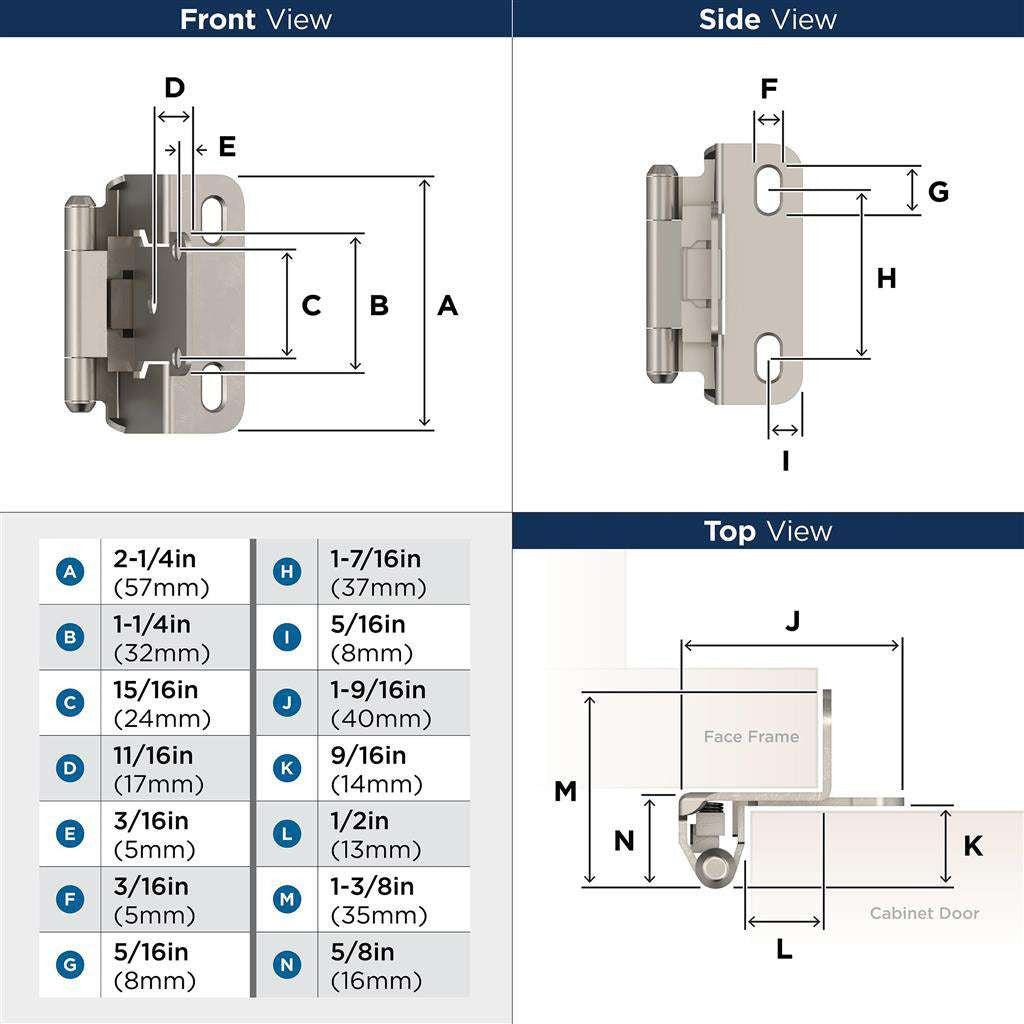 Front View

D
E
C
B
A

Side View

F
G
H
I

| A | 2-1/4in (57mm) | H | 1-7/16in (37mm) |
|---|---|---|---|
| B | 1-1/4in (32mm) | I | 5/16in (8mm) |
| C | 15/16in (24mm) | J | 1-9/16in (40mm) |
| D | 11/16in (17mm) | K | 9/16in (14mm) |
| E | 3/16in (5mm) | L | 1/2in (13mm) |
| F | 3/16in (5mm) | M | 1-3/8in (35mm) |
| G | 5/16in (8mm) | N | 5/8in (16mm) |

Top View

J
Face Frame
M
N
K
Cabinet Door
L