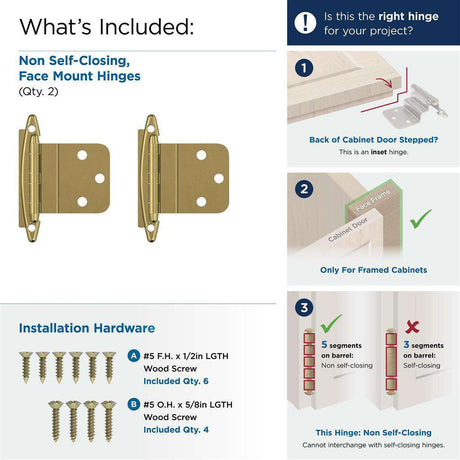 What's Included:

Non Self-Closing, Face Mount Hinges
(Qty. 2)

Installation Hardware

A #5 F.H. x 1/2in LGTH Wood Screw
Included Qty. 6

B #5 O.H. x 5/8in LGTH Wood Screw
Included Qty. 4

! Is this the right hinge for your project?

1
Back of Cabinet Door Stepped?
This is an inset hinge.

2
Face Frame
Cabinet Door
Only For Framed Cabinets

3
5 segments on barrel:
Non self-closing

3 segments on barrel:
Self-closing

This Hinge: Non Self-Closing
Cannot interchange with self-closing hinges.