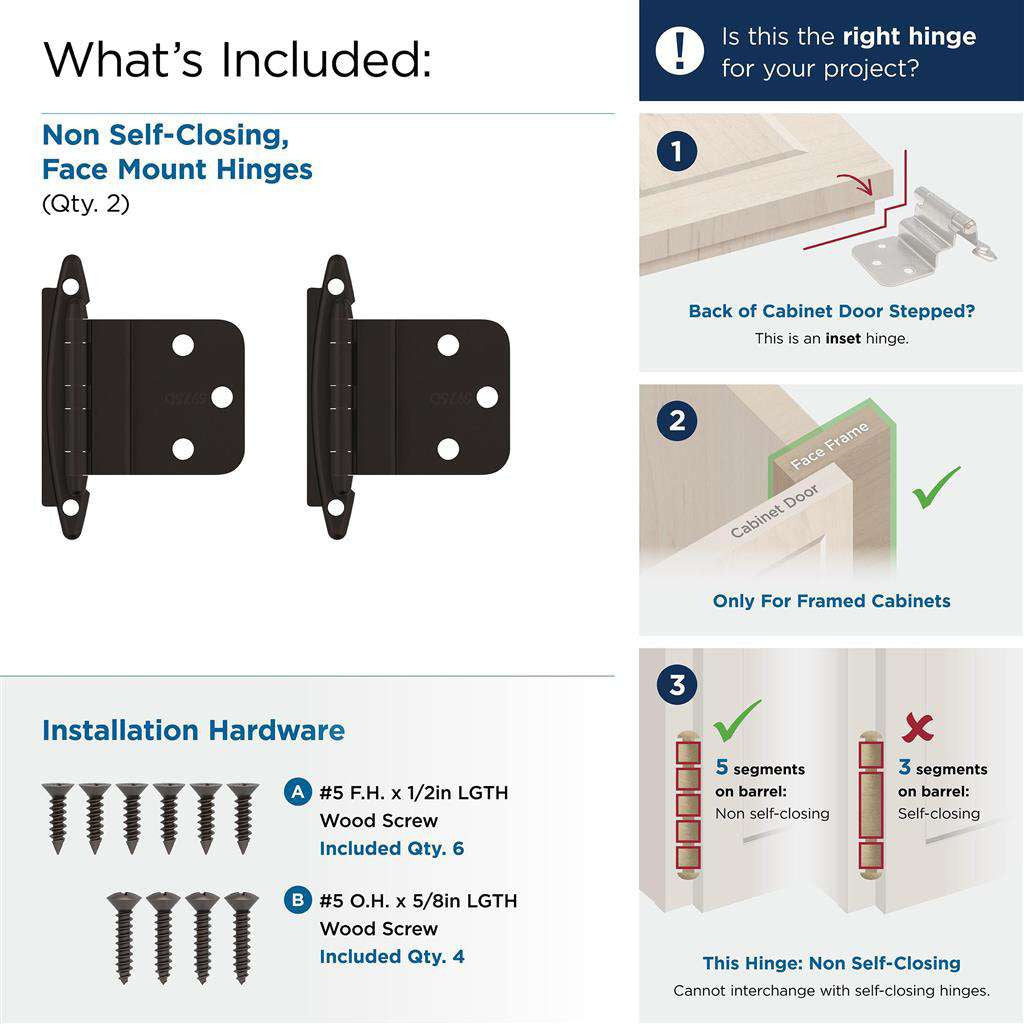 What's Included:

Non Self-Closing, Face Mount Hinges
(Qty. 2)

Installation Hardware

A #5 F.H. x 1/2in LGTH Wood Screw
Included Qty. 6

B #5 O.H. x 5/8in LGTH Wood Screw
Included Qty. 4

! Is this the right hinge for your project?

1

Back of Cabinet Door Stepped?
This is an inset hinge.

2

Face Frame

Cabinet Door

Only For Framed Cabinets

3

5 segments on barrel:
Non self-closing

3 segments on barrel:
Self-closing

This Hinge: Non Self-Closing
Cannot interchange with self-closing hinges.