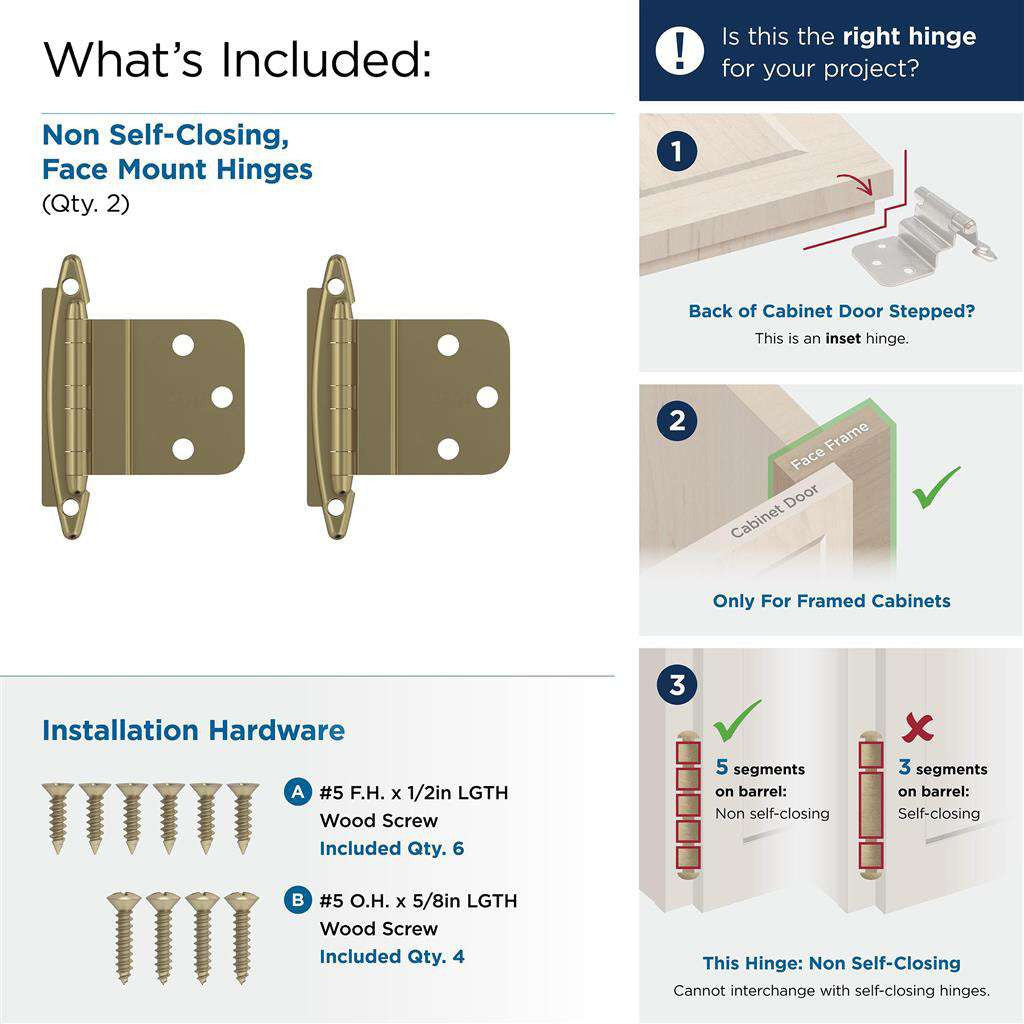 What's Included:

Non Self-Closing, Face Mount Hinges
(Qty. 2)

Installation Hardware

A #5 F.H. x 1/2in LGTH Wood Screw
Included Qty. 6

B #5 O.H. x 5/8in LGTH Wood Screw
Included Qty. 4

! Is this the right hinge for your project?

1

Back of Cabinet Door Stepped?
This is an inset hinge.

2

Face Frame

Cabinet Door

Only For Framed Cabinets

3

5 segments on barrel:
Non self-closing

3 segments on barrel:
Self-closing

This Hinge: Non Self-Closing
Cannot interchange with self-closing hinges.