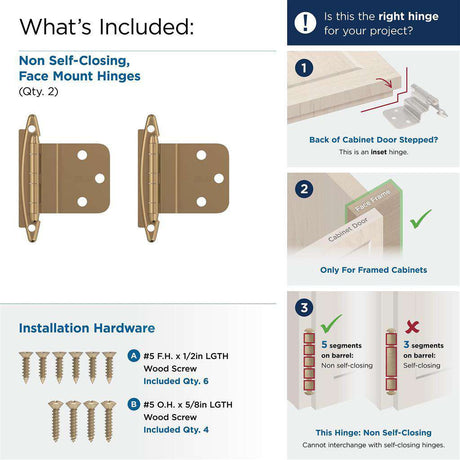 What's Included:

Non Self-Closing, Face Mount Hinges
(Qty. 2)

Installation Hardware

A #5 F.H. x 1/2in LGTH Wood Screw
Included Qty. 6

B #5 O.H. x 5/8in LGTH Wood Screw
Included Qty. 4

! Is this the right hinge for your project?

1
Back of Cabinet Door Stepped?
This is an inset hinge.

2
Face Frame
Cabinet Door
Only For Framed Cabinets

3
5 segments on barrel:
Non self-closing

3 segments on barrel:
Self-closing

This Hinge: Non Self-Closing
Cannot interchange with self-closing hinges.