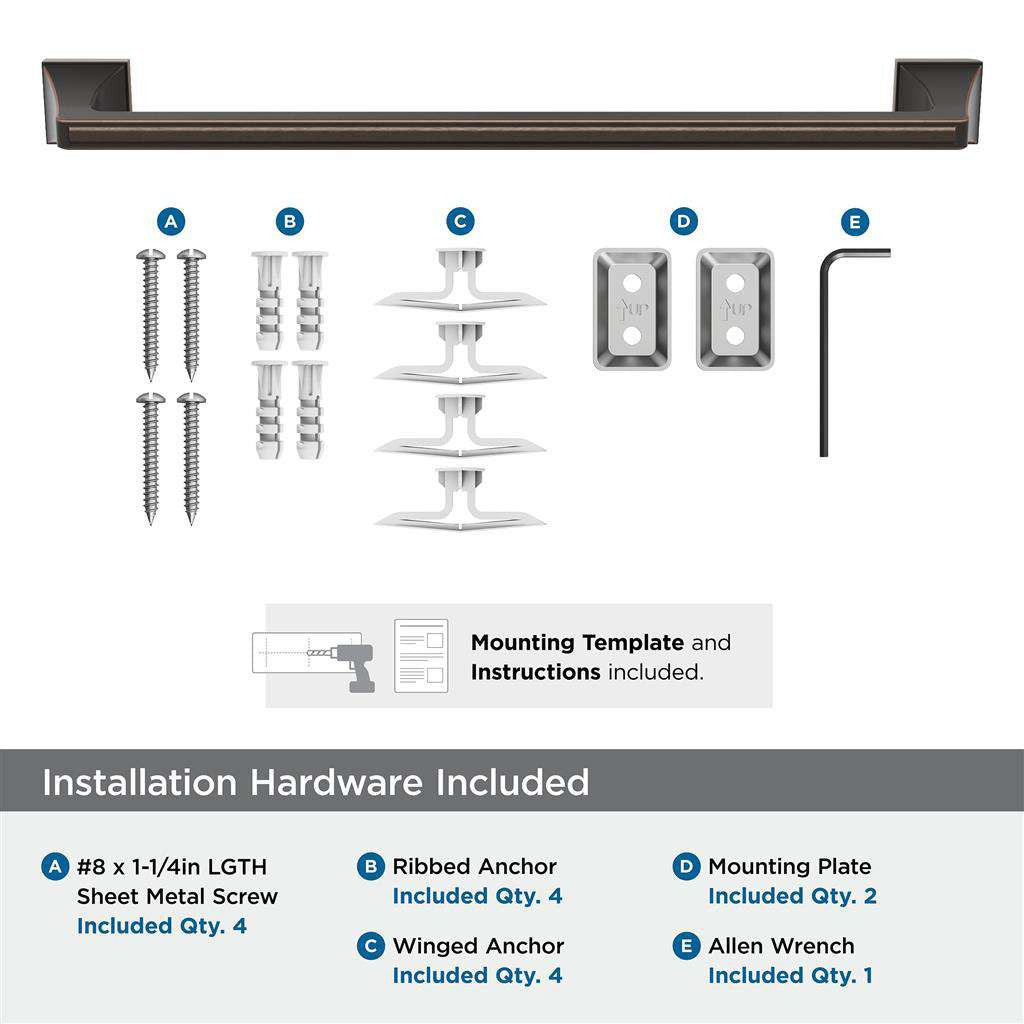 A B C D E

UP UP

**Mounting Template** and **Instructions** included.

Installation Hardware Included

A #8 x 1-1/4in LGTH Sheet Metal Screw
Included Qty. 4

B Ribbed Anchor
Included Qty. 4

C Winged Anchor
Included Qty. 4

D Mounting Plate
Included Qty. 2

E Allen Wrench
Included Qty. 1