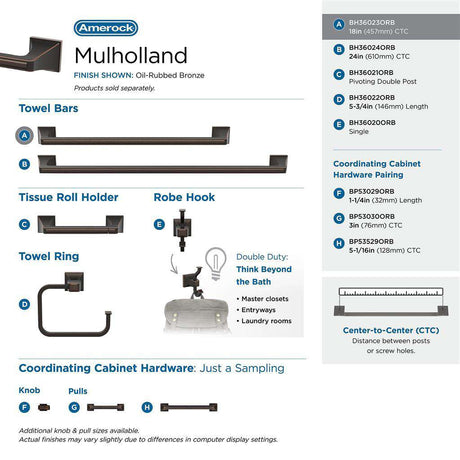 Amerock

Mulholland

FINISH SHOWN: Oil-Rubbed Bronze

Products sold separately.

Towel Bars

A

B

Tissue Roll Holder

C

Robe Hook

E

Towel Ring

D

Double Duty:
Think Beyond the Bath

• Master closets
• Entryways
• Laundry rooms

Coordinating Cabinet Hardware: Just a Sampling

Knob

F

Pulls

G

H

Additional knob & pull sizes available.
Actual finishes may vary slightly due to differences in computer display settings.

A BH36023ORB
18in (457mm) CTC

B BH36024ORB
24in (610mm) CTC

C BH36021ORB
Pivoting Double Post

D BH36022ORB
5-3/4in (146mm) Length

E BH36020ORB
Single

Coordinating Cabinet Hardware Pairing

F BP53029ORB
1-1/4in (32mm) Length

G BP53030ORB
3in (76mm) CTC

H BP53529ORB
5-1/16in (128mm) CTC

Center-to-Center (CTC)
Distance between posts or screw holes.