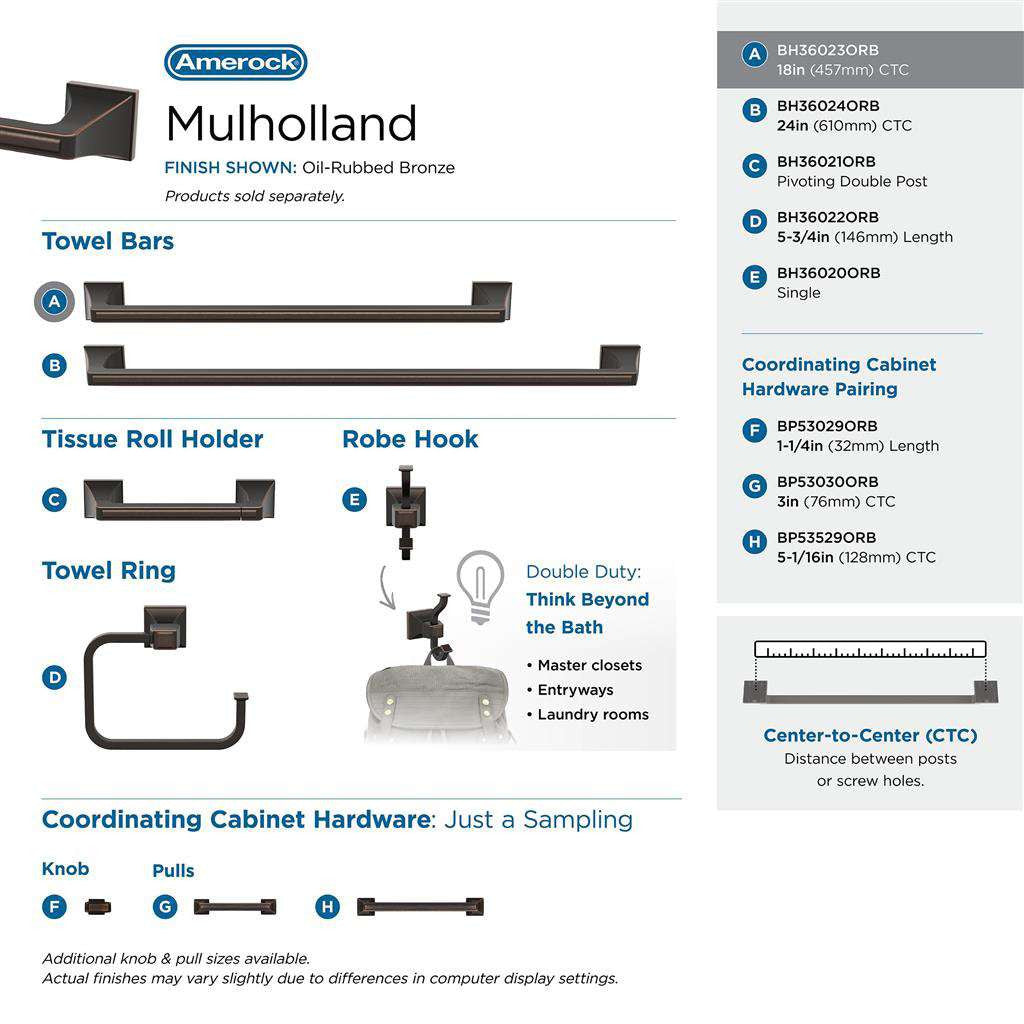 Amerock

Mulholland

FINISH SHOWN: Oil-Rubbed Bronze

Products sold separately.

Towel Bars

A

B

Tissue Roll Holder

C

Robe Hook

E

Towel Ring

D

Double Duty:
Think Beyond the Bath

• Master closets
• Entryways
• Laundry rooms

Coordinating Cabinet Hardware: Just a Sampling

Knob

F

Pulls

G

H

Additional knob & pull sizes available.
Actual finishes may vary slightly due to differences in computer display settings.

A BH36023ORB
18in (457mm) CTC

B BH36024ORB
24in (610mm) CTC

C BH36021ORB
Pivoting Double Post

D BH36022ORB
5-3/4in (146mm) Length

E BH36020ORB
Single

Coordinating Cabinet Hardware Pairing

F BP53029ORB
1-1/4in (32mm) Length

G BP53030ORB
3in (76mm) CTC

H BP53529ORB
5-1/16in (128mm) CTC

Center-to-Center (CTC)
Distance between posts or screw holes.