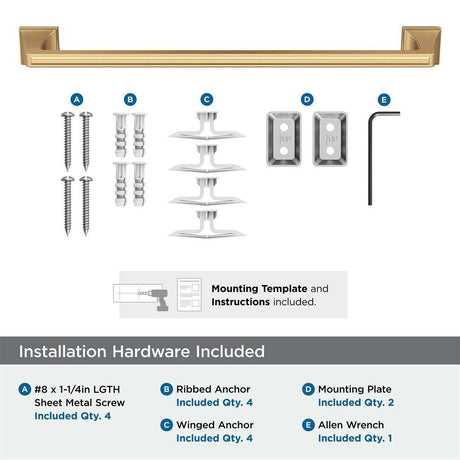 A B C D E

Mounting Template and Instructions included.

Installation Hardware Included

A #8 x 1-1/4in LGTH Sheet Metal Screw
Included Qty. 4

B Ribbed Anchor
Included Qty. 4

C Winged Anchor
Included Qty. 4

D Mounting Plate
Included Qty. 2

E Allen Wrench
Included Qty. 1