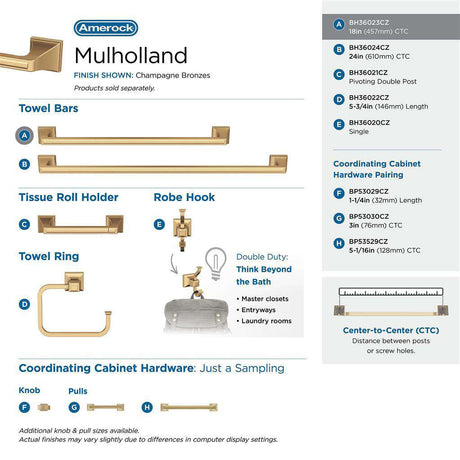 Amerock

Mulholland

FINISH SHOWN: Champagne Bronzes

Products sold separately.

Towel Bars

A

B

Tissue Roll Holder

C

Robe Hook

E

Towel Ring

D

Double Duty:

Think Beyond the Bath

• Master closets
• Entryways
• Laundry rooms

Coordinating Cabinet Hardware: Just a Sampling

Knob

F

Pulls

G

H

Additional knob & pull sizes available.
Actual finishes may vary slightly due to differences in computer display settings.

A BH36023CZ
18in (457mm) CTC

B BH36024CZ
24in (610mm) CTC

C BH36021CZ
Pivoting Double Post

D BH36022CZ
5-3/4in (146mm) Length

E BH36020CZ
Single

Coordinating Cabinet Hardware Pairing

F BP53029CZ
1-1/4in (32mm) Length

G BP53030CZ
3in (76mm) CTC

H BP53529CZ
5-1/16in (128mm) CTC

Center-to-Center (CTC)
Distance between posts or screw holes.