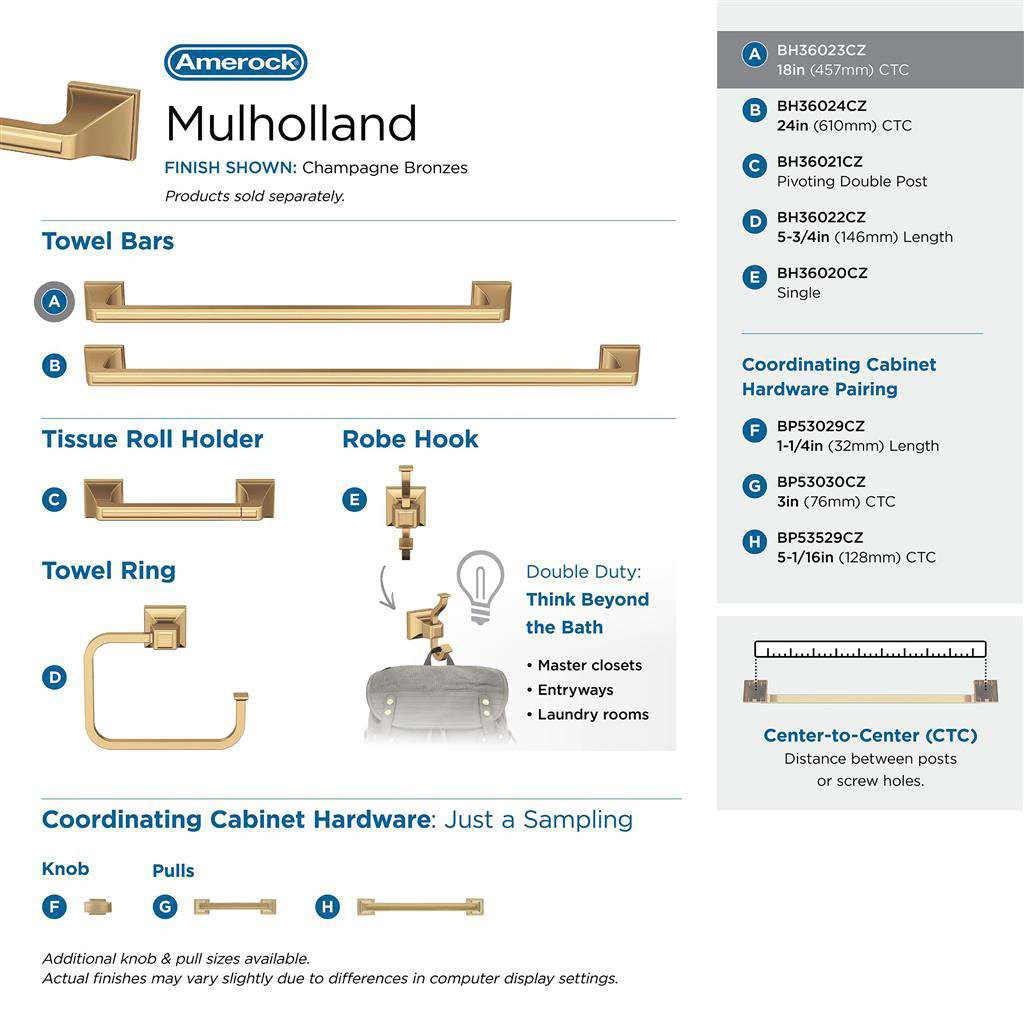 Amerock
Mulholland
FINISH SHOWN: Champagne Bronzes
Products sold separately.

Towel Bars
A
B

Tissue Roll Holder
C

Robe Hook
E

Towel Ring
D

Double Duty:
Think Beyond the Bath
• Master closets
• Entryways
• Laundry rooms

Coordinating Cabinet Hardware: Just a Sampling
Knob
F
Pulls
G
H

Additional knob & pull sizes available.
Actual finishes may vary slightly due to differences in computer display settings.

A BH36023CZ
18in (457mm) CTC
B BH36024CZ
24in (610mm) CTC
C BH36021CZ
Pivoting Double Post
D BH36022CZ
5-3/4in (146mm) Length
E BH36020CZ
Single

Coordinating Cabinet Hardware Pairing
F BP53029CZ
1-1/4in (32mm) Length
G BP53030CZ
3in (76mm) CTC
H BP53529CZ
5-1/16in (128mm) CTC

Center-to-Center (CTC)
Distance between posts or screw holes.