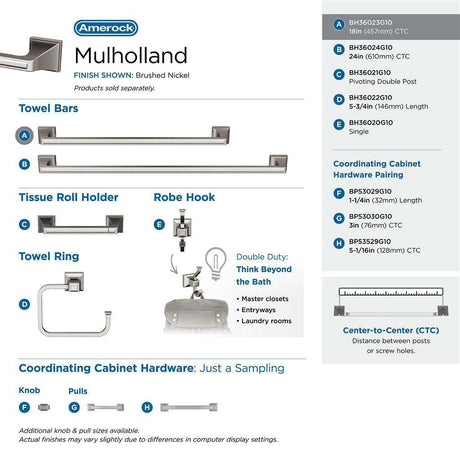 Amerock

Mulholland

FINISH SHOWN: Brushed Nickel

Products sold separately.

Towel Bars

A

B

Tissue Roll Holder

C

Robe Hook

E

Towel Ring

D

Double Duty: Think Beyond the Bath

• Master closets
• Entryways
• Laundry rooms

Coordinating Cabinet Hardware: Just a Sampling

Knob

F

Pulls

G

H

Additional knob & pull sizes available.
Actual finishes may vary slightly due to differences in computer display settings.

A BH36023G10
18in (457mm) CTC

B BH36024G10
24in (610mm) CTC

C BH36021G10
Pivoting Double Post

D BH36022G10
5-3/4in (146mm) Length

E BH36020G10
Single

Coordinating Cabinet Hardware Pairing

F BP53029G10
1-1/4in (32mm) Length

G BP53030G10
3in (76mm) CTC

H BP53529G10
5-1/16in (128mm) CTC

Center-to-Center (CTC)
Distance between posts or screw holes.