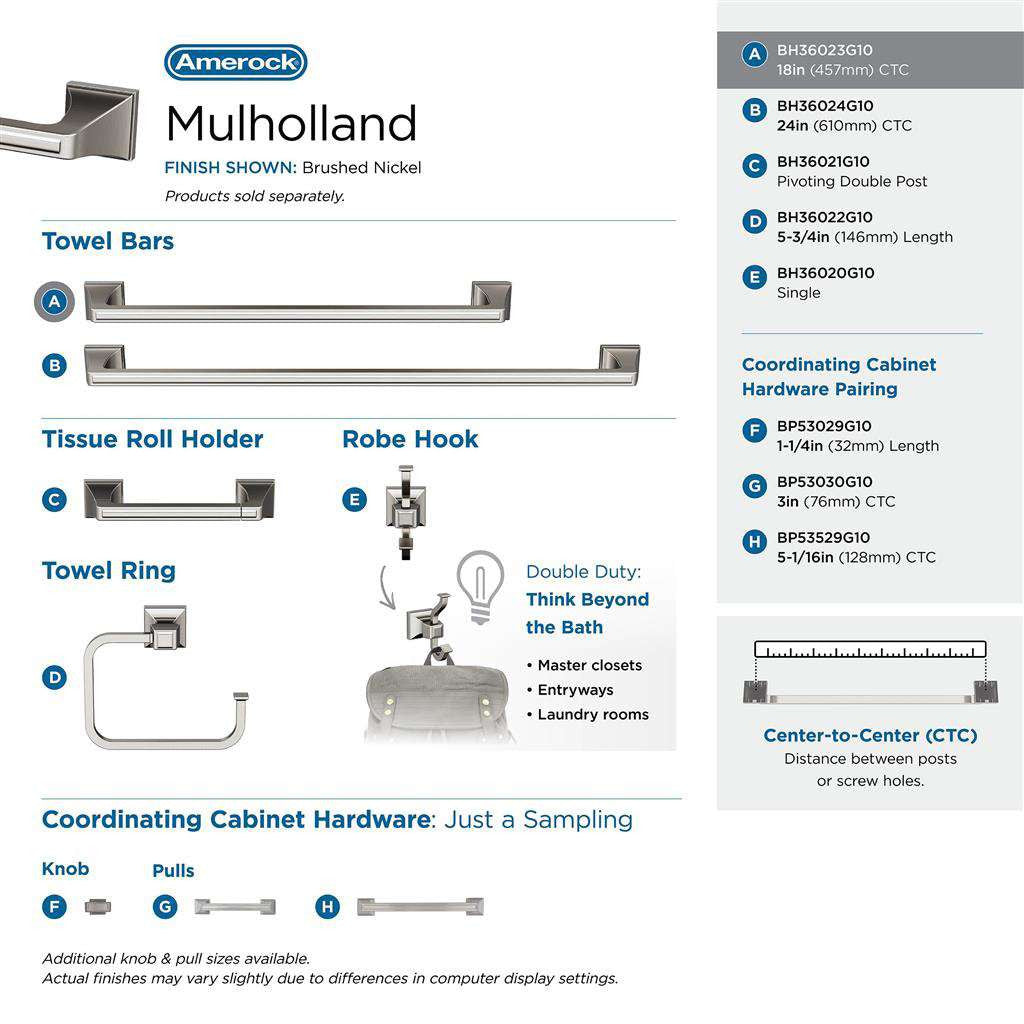 Amerock

Mulholland

FINISH SHOWN: Brushed Nickel

Products sold separately.

Towel Bars

A

B

Tissue Roll Holder

C

Robe Hook

E

Towel Ring

D

Double Duty:
Think Beyond the Bath

• Master closets
• Entryways
• Laundry rooms

Coordinating Cabinet Hardware: Just a Sampling

Knob

F

Pulls

G

H

Additional knob & pull sizes available.
Actual finishes may vary slightly due to differences in computer display settings.

A BH36023G10
18in (457mm) CTC

B BH36024G10
24in (610mm) CTC

C BH36021G10
Pivoting Double Post

D BH36022G10
5-3/4in (146mm) Length

E BH36020G10
Single

Coordinating Cabinet Hardware Pairing

F BP53029G10
1-1/4in (32mm) Length

G BP53030G10
3in (76mm) CTC

H BP53529G10
5-1/16in (128mm) CTC

Center-to-Center (CTC)
Distance between posts or screw holes.