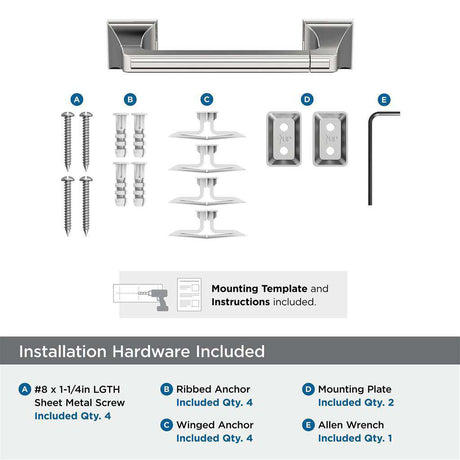 A B C D E

Mounting Template and Instructions included.

Installation Hardware Included

A #8 x 1-1/4in LGTH Sheet Metal Screw
Included Qty. 4

B Ribbed Anchor
Included Qty. 4

C Winged Anchor
Included Qty. 4

D Mounting Plate
Included Qty. 2

E Allen Wrench
Included Qty. 1