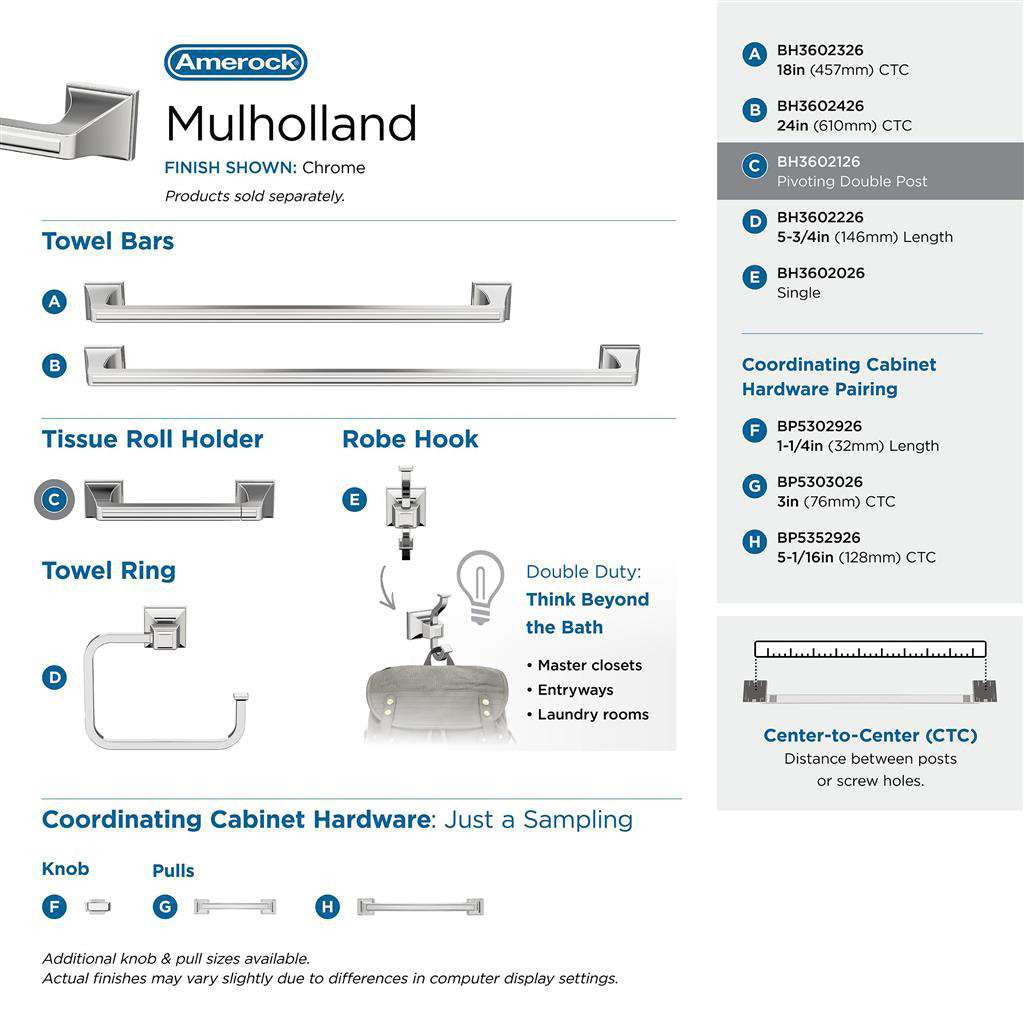 Amerock
Mulholland
FINISH SHOWN: Chrome
Products sold separately.

Towel Bars
A
B

Tissue Roll Holder
C

Robe Hook
E

Towel Ring
D

Double Duty:
Think Beyond the Bath
• Master closets
• Entryways
• Laundry rooms

Coordinating Cabinet Hardware: Just a Sampling
Knob
F
Pulls
G
H

Additional knob & pull sizes available.
Actual finishes may vary slightly due to differences in computer display settings.

A BH3602326
18in (457mm) CTC
B BH3602426
24in (610mm) CTC
C BH3602126
Pivoting Double Post
D BH3602226
5-3/4in (146mm) Length
E BH3602026
Single

Coordinating Cabinet Hardware Pairing
F BP5302926
1-1/4in (32mm) Length
G BP5303026
3in (76mm) CTC
H BP5352926
5-1/16in (128mm) CTC

Center-to-Center (CTC)
Distance between posts or screw holes.