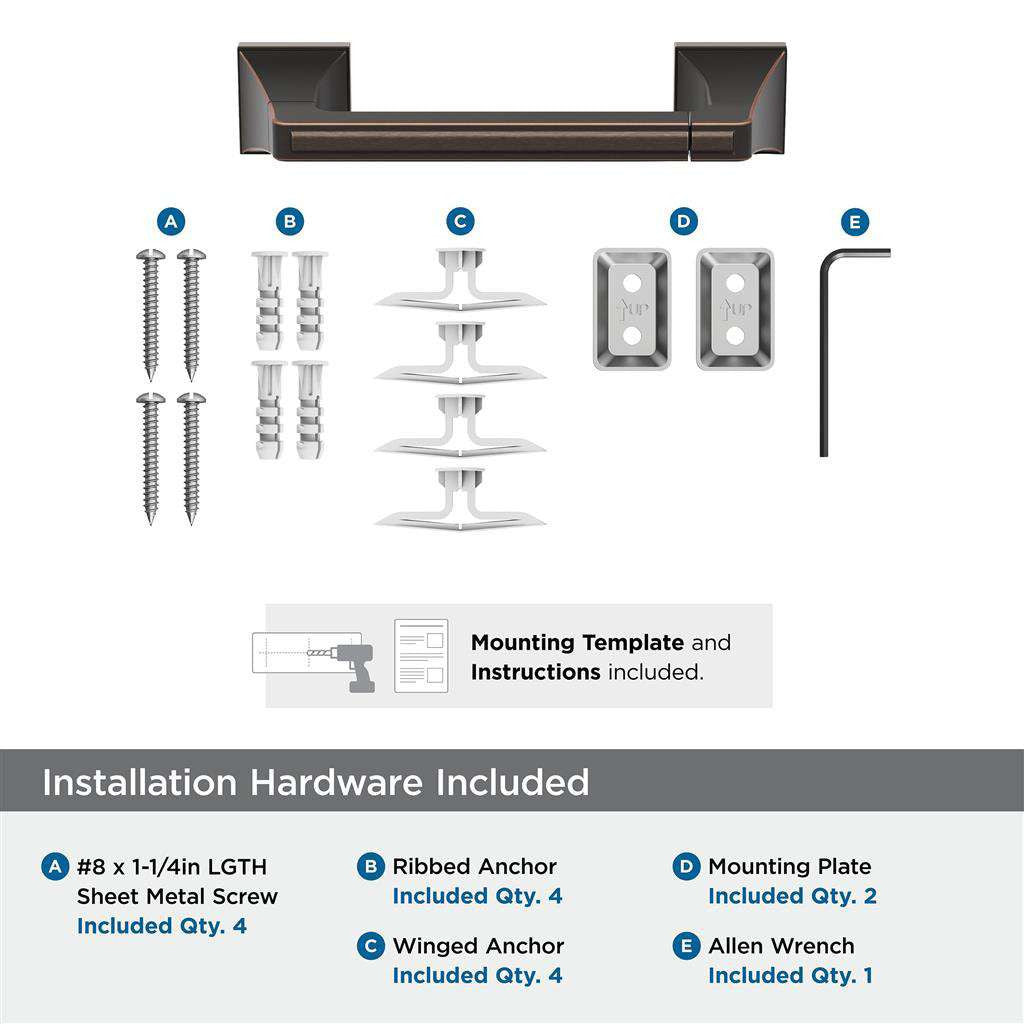 A B C D E

UP UP

Mounting Template and Instructions included.

Installation Hardware Included

A #8 x 1-1/4in LGTH Sheet Metal Screw Included Qty. 4

B Ribbed Anchor Included Qty. 4

C Winged Anchor Included Qty. 4

D Mounting Plate Included Qty. 2

E Allen Wrench Included Qty. 1