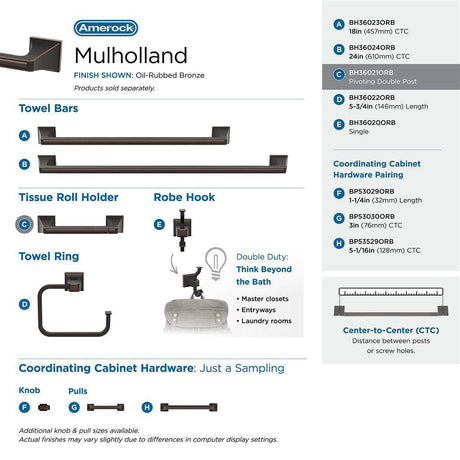 Amerock

Mulholland

FINISH SHOWN: Oil-Rubbed Bronze

Products sold separately.

Towel Bars

A

B

Tissue Roll Holder

C

Robe Hook

E

Towel Ring

D

Double Duty: Think Beyond the Bath

• Master closets
• Entryways
• Laundry rooms

Coordinating Cabinet Hardware: Just a Sampling

Knob

F

Pulls

G

H

Additional knob & pull sizes available.
Actual finishes may vary slightly due to differences in computer display settings.

A BH36023ORB 18in (457mm) CTC

B BH36024ORB 24in (610mm) CTC

C BH36021ORB Pivoting Double Post

D BH36022ORB 5-3/4in (146mm) Length

E BH36020ORB Single

Coordinating Cabinet Hardware Pairing

F BP53029ORB 1-1/4in (32mm) Length

G BP53030ORB 3in (76mm) CTC

H BP53529ORB 5-1/16in (128mm) CTC

Center-to-Center (CTC)
Distance between posts or screw holes.