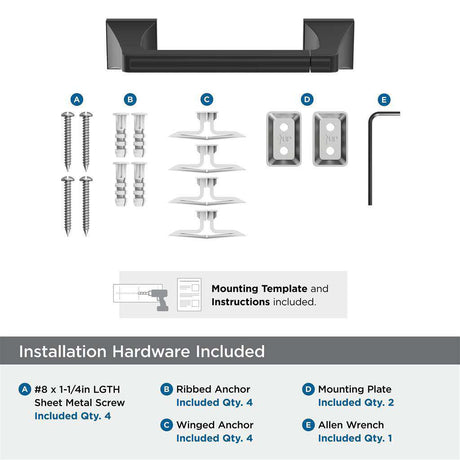 A B C D E

Mounting Template and Instructions included.

Installation Hardware Included

A #8 x 1-1/4in LGTH Sheet Metal Screw
Included Qty. 4

B Ribbed Anchor
Included Qty. 4

C Winged Anchor
Included Qty. 4

D Mounting Plate
Included Qty. 2

E Allen Wrench
Included Qty. 1