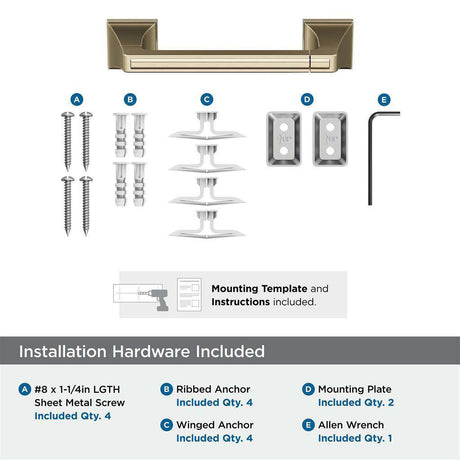 A B C D E

Mounting Template and Instructions included.

Installation Hardware Included

A #8 x 1-1/4in LGTH Sheet Metal Screw
Included Qty. 4

B Ribbed Anchor
Included Qty. 4

C Winged Anchor
Included Qty. 4

D Mounting Plate
Included Qty. 2

E Allen Wrench
Included Qty. 1