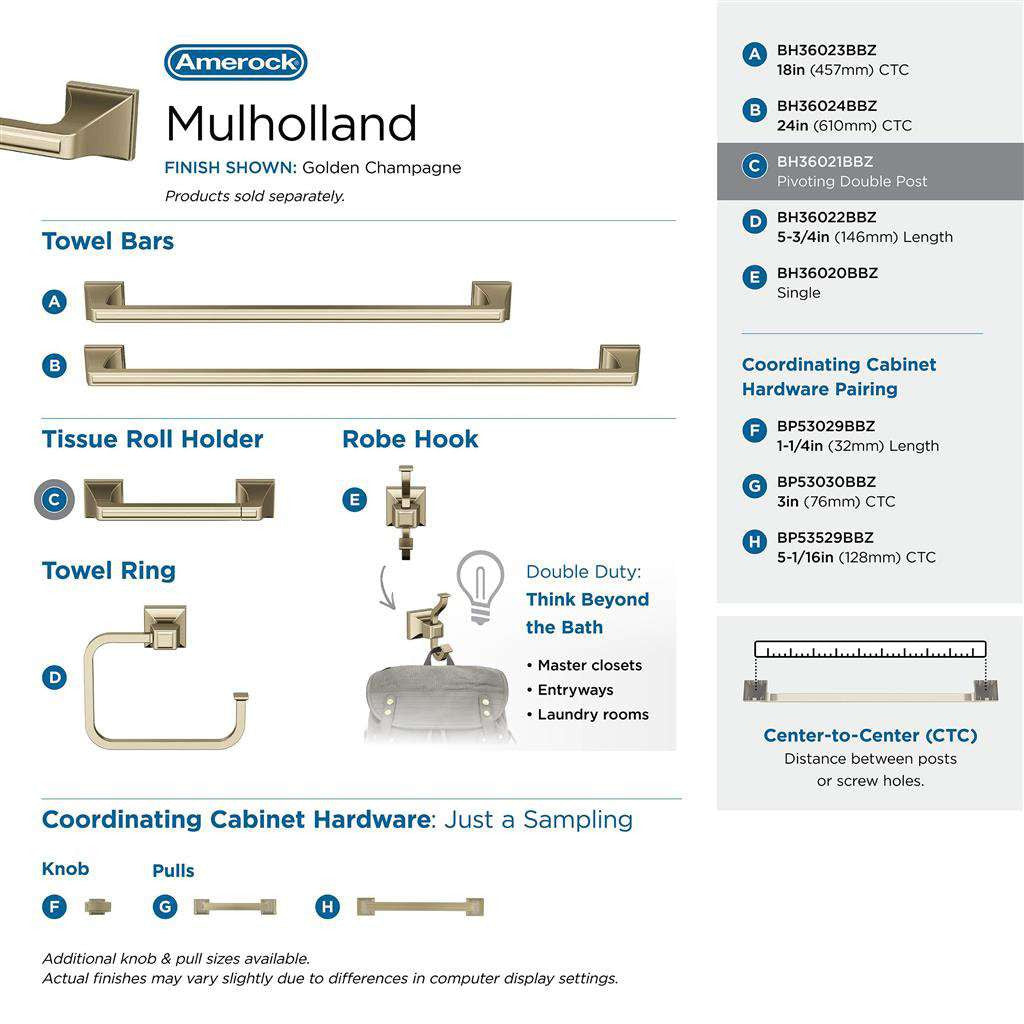 Amerock

Mulholland

FINISH SHOWN: Golden Champagne

Products sold separately.

Towel Bars

A

B

Tissue Roll Holder

C

Robe Hook

E

Towel Ring

D

Double Duty:
Think Beyond the Bath

• Master closets
• Entryways
• Laundry rooms

Coordinating Cabinet Hardware: Just a Sampling

Knob

F

Pulls

G

H

Additional knob & pull sizes available.
Actual finishes may vary slightly due to differences in computer display settings.

A BH36023BBZ
18in (457mm) CTC

B BH36024BBZ
24in (610mm) CTC

C BH36021BBZ
Pivoting Double Post

D BH36022BBZ
5-3/4in (146mm) Length

E BH36020BBZ
Single

Coordinating Cabinet Hardware Pairing

F BP53029BBZ
1-1/4in (32mm) Length

G BP53030BBZ
3in (76mm) CTC

H BP53529BBZ
5-1/16in (128mm) CTC

Center-to-Center (CTC)
Distance between posts or screw holes.