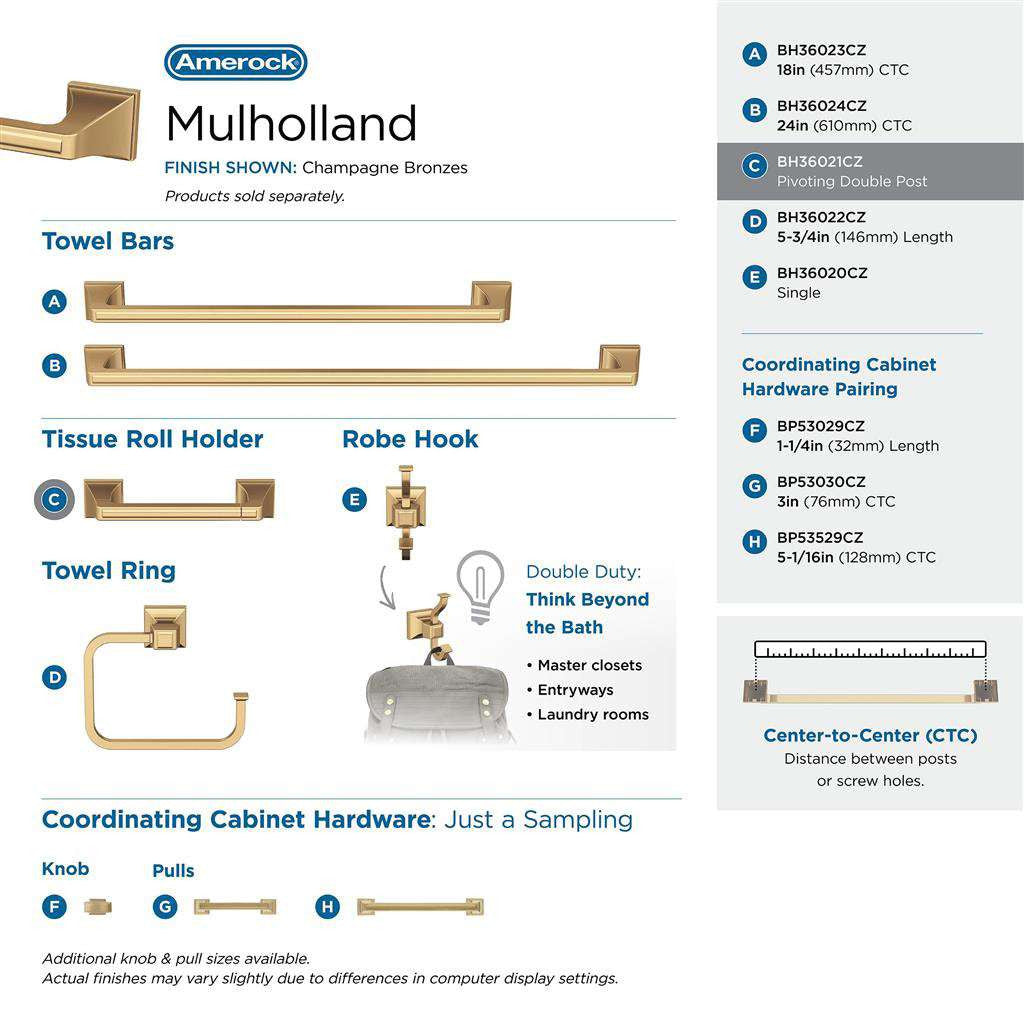 Amerock

Mulholland

FINISH SHOWN: Champagne Bronzes

Products sold separately.

Towel Bars

A

B

Tissue Roll Holder

C

Robe Hook

E

Towel Ring

D

Double Duty:
Think Beyond the Bath

• Master closets
• Entryways
• Laundry rooms

Coordinating Cabinet Hardware: Just a Sampling

Knob

F

Pulls

G

H

Additional knob & pull sizes available.
Actual finishes may vary slightly due to differences in computer display settings.

A BH36023CZ
18in (457mm) CTC

B BH36024CZ
24in (610mm) CTC

C BH36021CZ
Pivoting Double Post

D BH36022CZ
5-3/4in (146mm) Length

E BH36020CZ
Single

Coordinating Cabinet Hardware Pairing

F BP53029CZ
1-1/4in (32mm) Length

G BP53030CZ
3in (76mm) CTC

H BP53529CZ
5-1/16in (128mm) CTC

Center-to-Center (CTC)
Distance between posts or screw holes.