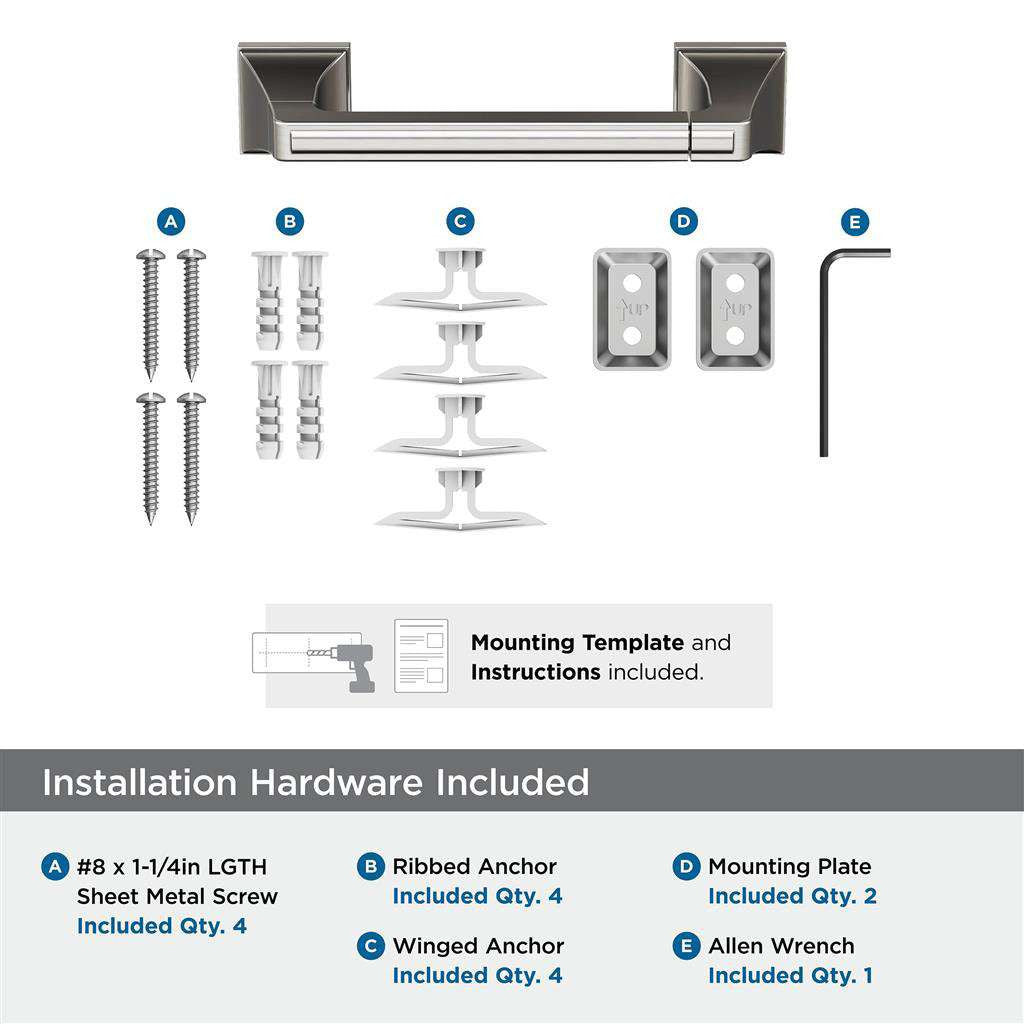 A B C D E

UP UP

Mounting Template and Instructions included.

Installation Hardware Included

A #8 x 1-1/4in LGTH Sheet Metal Screw
Included Qty. 4

B Ribbed Anchor
Included Qty. 4

C Winged Anchor
Included Qty. 4

D Mounting Plate
Included Qty. 2

E Allen Wrench
Included Qty. 1