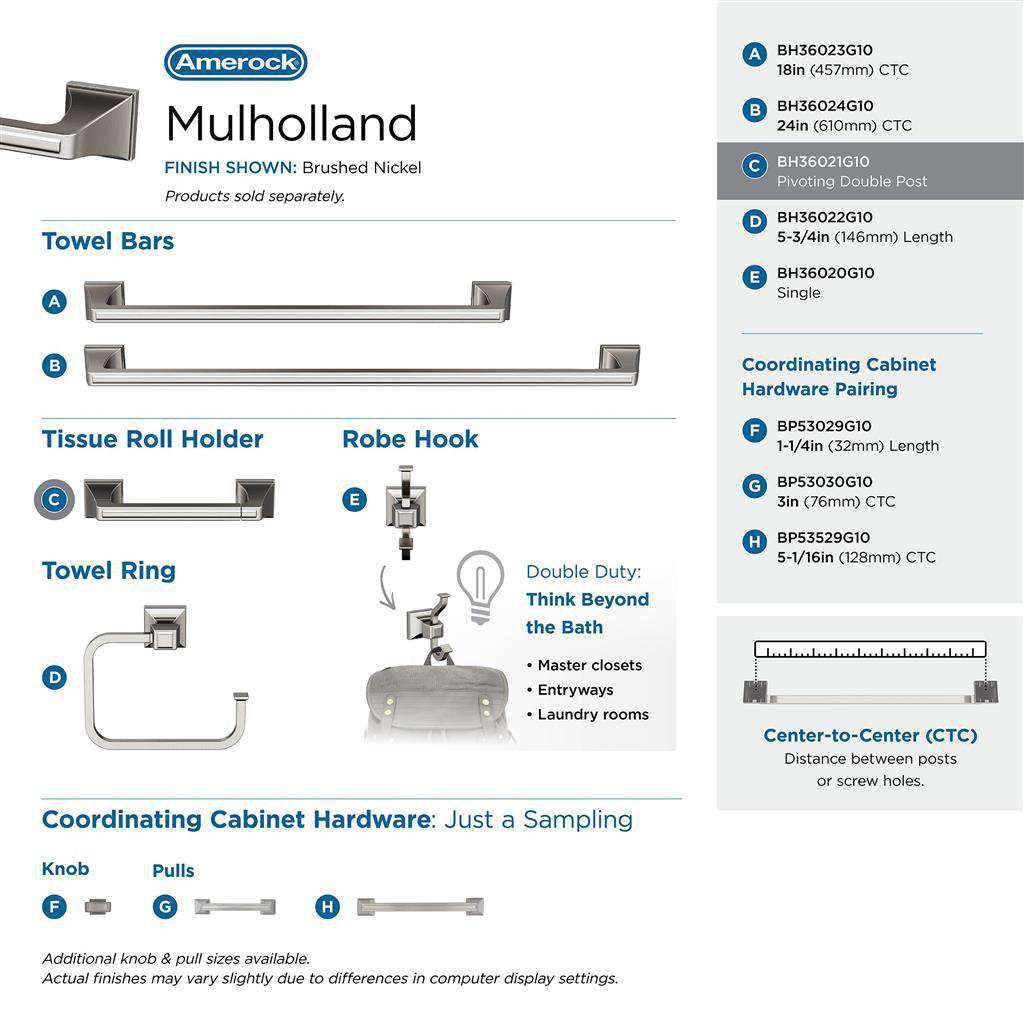 Amerock

Mulholland

FINISH SHOWN: Brushed Nickel

Products sold separately.

Towel Bars

A

B

Tissue Roll Holder

C

Robe Hook

E

Towel Ring

D

Double Duty:
Think Beyond the Bath

• Master closets
• Entryways
• Laundry rooms

Coordinating Cabinet Hardware: Just a Sampling

Knob

F

Pulls

G

H

Additional knob & pull sizes available.
Actual finishes may vary slightly due to differences in computer display settings.

A BH36023G10
18in (457mm) CTC

B BH36024G10
24in (610mm) CTC

C BH36021G10
Pivoting Double Post

D BH36022G10
5-3/4in (146mm) Length

E BH36020G10
Single

Coordinating Cabinet Hardware Pairing

F BP53029G10
1-1/4in (32mm) Length

G BP53030G10
3in (76mm) CTC

H BP53529G10
5-1/16in (128mm) CTC

Center-to-Center (CTC)
Distance between posts or screw holes.