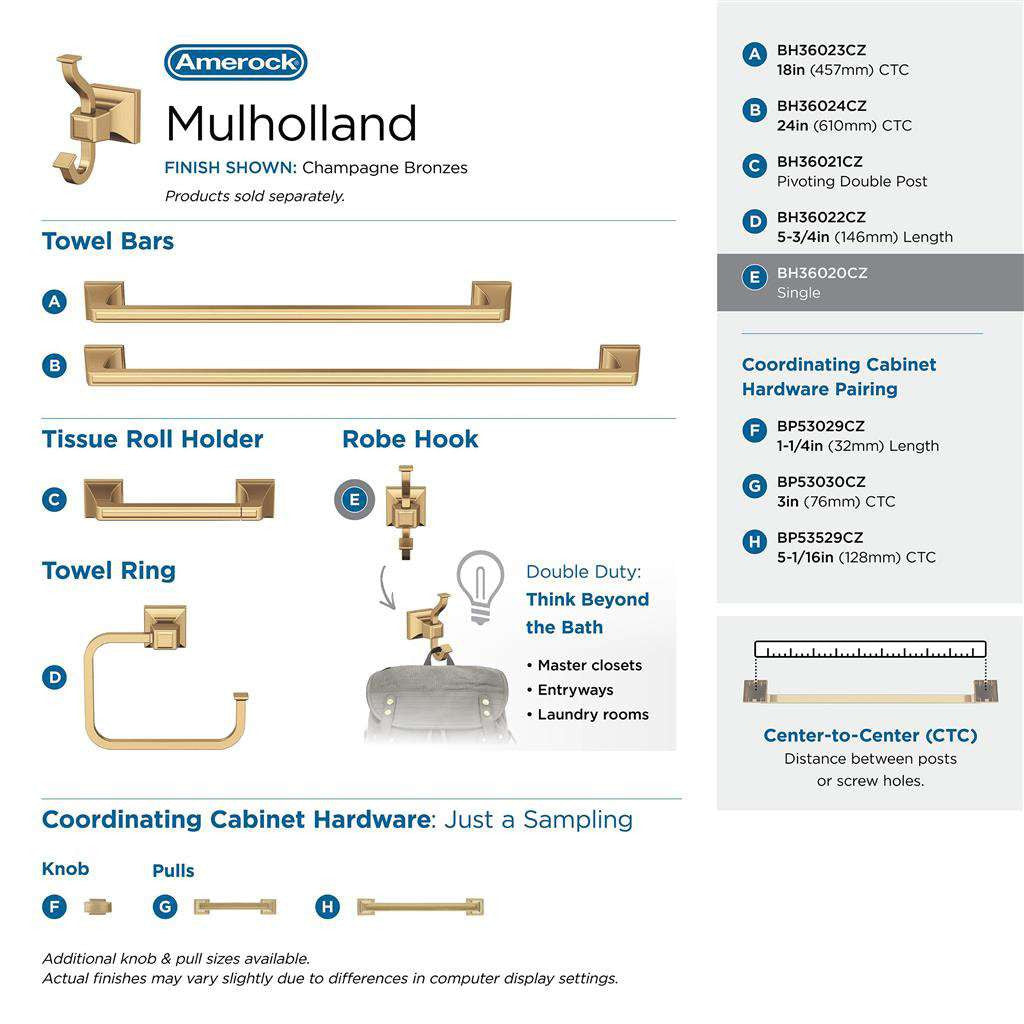 Amerock

Mulholland

FINISH SHOWN: Champagne Bronzes

Products sold separately.

Towel Bars

A

B

Tissue Roll Holder

C

Robe Hook

E

Towel Ring

D

Double Duty: Think Beyond the Bath

• Master closets
• Entryways
• Laundry rooms

Coordinating Cabinet Hardware: Just a Sampling

Knob

F

Pulls

G

H

Additional knob & pull sizes available.
Actual finishes may vary slightly due to differences in computer display settings.

A BH36023CZ
18in (457mm) CTC

B BH36024CZ
24in (610mm) CTC

C BH36021CZ
Pivoting Double Post

D BH36022CZ
5-3/4in (146mm) Length

E BH36020CZ
Single

Coordinating Cabinet Hardware Pairing

F BP53029CZ
1-1/4in (32mm) Length

G BP53030CZ
3in (76mm) CTC

H BP53529CZ
5-1/16in (128mm) CTC

Center-to-Center (CTC)
Distance between posts or screw holes.