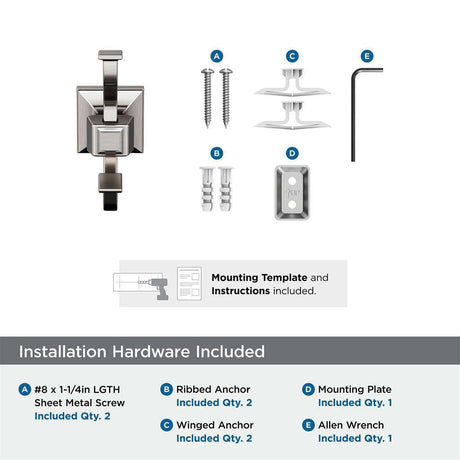 A

C

E

B

D

Mounting Template and Instructions included.

Installation Hardware Included

A #8 x 1-1/4in LGTH Sheet Metal Screw
Included Qty. 2

B Ribbed Anchor
Included Qty. 2

C Winged Anchor
Included Qty. 2

D Mounting Plate
Included Qty. 1

E Allen Wrench
Included Qty. 1