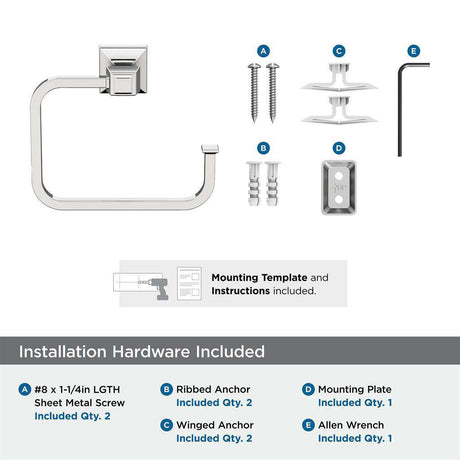 A

C

E

B

D

Mounting Template and Instructions included.

Installation Hardware Included

A #8 x 1-1/4in LGTH Sheet Metal Screw Included Qty. 2

B Ribbed Anchor Included Qty. 2

C Winged Anchor Included Qty. 2

D Mounting Plate Included Qty. 1

E Allen Wrench Included Qty. 1