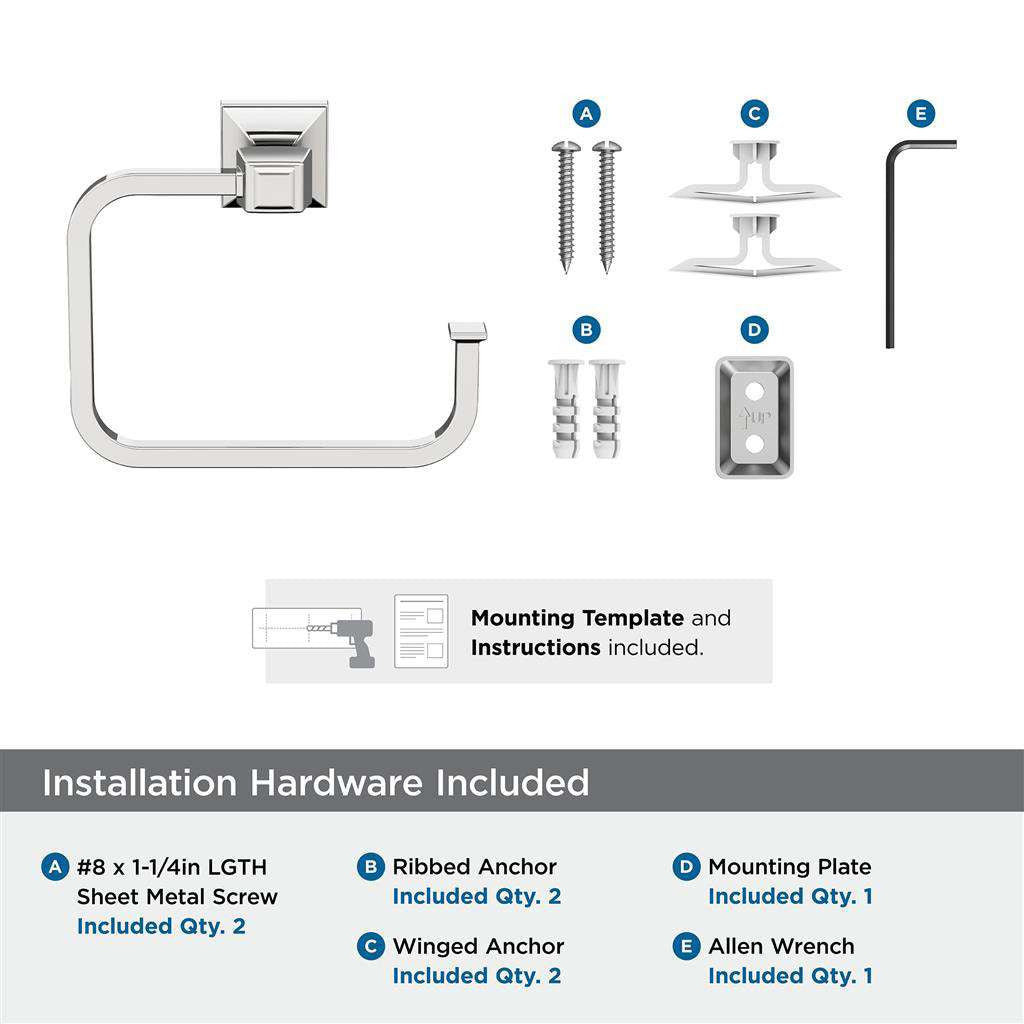 A

C

E

B

D

UP

**Mounting Template** and **Instructions** included.

Installation Hardware Included

A #8 x 1-1/4in LGTH Sheet Metal Screw
Included Qty. 2

B Ribbed Anchor
Included Qty. 2

C Winged Anchor
Included Qty. 2

D Mounting Plate
Included Qty. 1

E Allen Wrench
Included Qty. 1