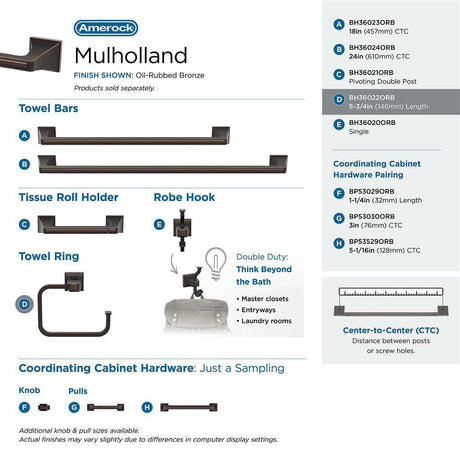 Amerock

Mulholland

FINISH SHOWN: Oil-Rubbed Bronze

Products sold separately.

Towel Bars

A

B

Tissue Roll Holder

C

Robe Hook

E

Towel Ring

D

Double Duty: Think Beyond the Bath

• Master closets
• Entryways
• Laundry rooms

Coordinating Cabinet Hardware: Just a Sampling

Knob

F

Pulls

G

H

Additional knob & pull sizes available.
Actual finishes may vary slightly due to differences in computer display settings.

A BH36023ORB 18in (457mm) CTC

B BH36024ORB 24in (610mm) CTC

C BH36021ORB Pivoting Double Post

D BH36022ORB 5-3/4in (146mm) Length

E BH36020ORB Single

Coordinating Cabinet Hardware Pairing

F BP53029ORB 1-1/4in (32mm) Length

G BP53030ORB 3in (76mm) CTC

H BP53529ORB 5-1/16in (128mm) CTC

Center-to-Center (CTC)
Distance between posts or screw holes.