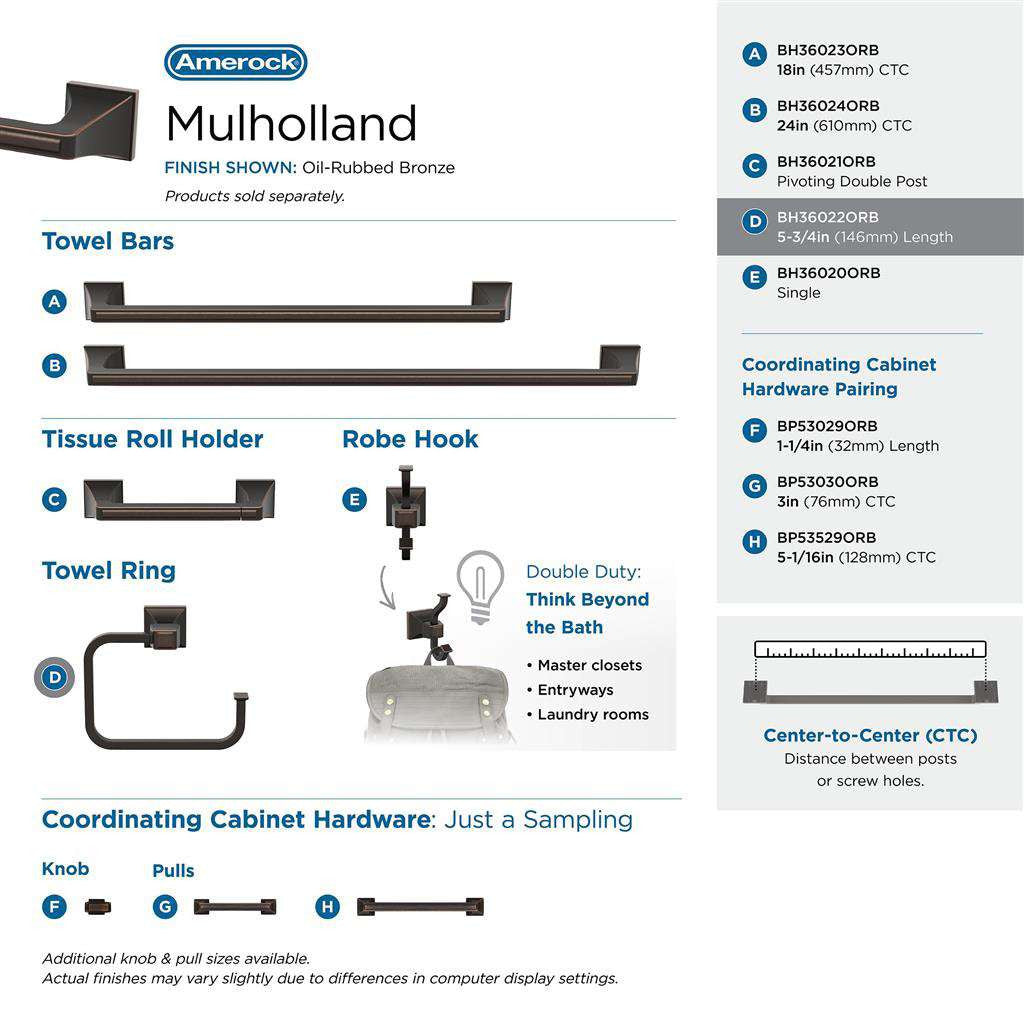 Amerock

Mulholland

FINISH SHOWN: Oil-Rubbed Bronze

Products sold separately.

Towel Bars

A

B

Tissue Roll Holder

C

Robe Hook

E

Towel Ring

D

Double Duty: Think Beyond the Bath

• Master closets
• Entryways
• Laundry rooms

Coordinating Cabinet Hardware: Just a Sampling

Knob

F

Pulls

G

H

Additional knob & pull sizes available.
Actual finishes may vary slightly due to differences in computer display settings.

A BH36023ORB
18in (457mm) CTC

B BH36024ORB
24in (610mm) CTC

C BH36021ORB
Pivoting Double Post

D BH36022ORB
5-3/4in (146mm) Length

E BH36020ORB
Single

Coordinating Cabinet Hardware Pairing

F BP53029ORB
1-1/4in (32mm) Length

G BP53030ORB
3in (76mm) CTC

H BP53529ORB
5-1/16in (128mm) CTC

Center-to-Center (CTC)
Distance between posts or screw holes.