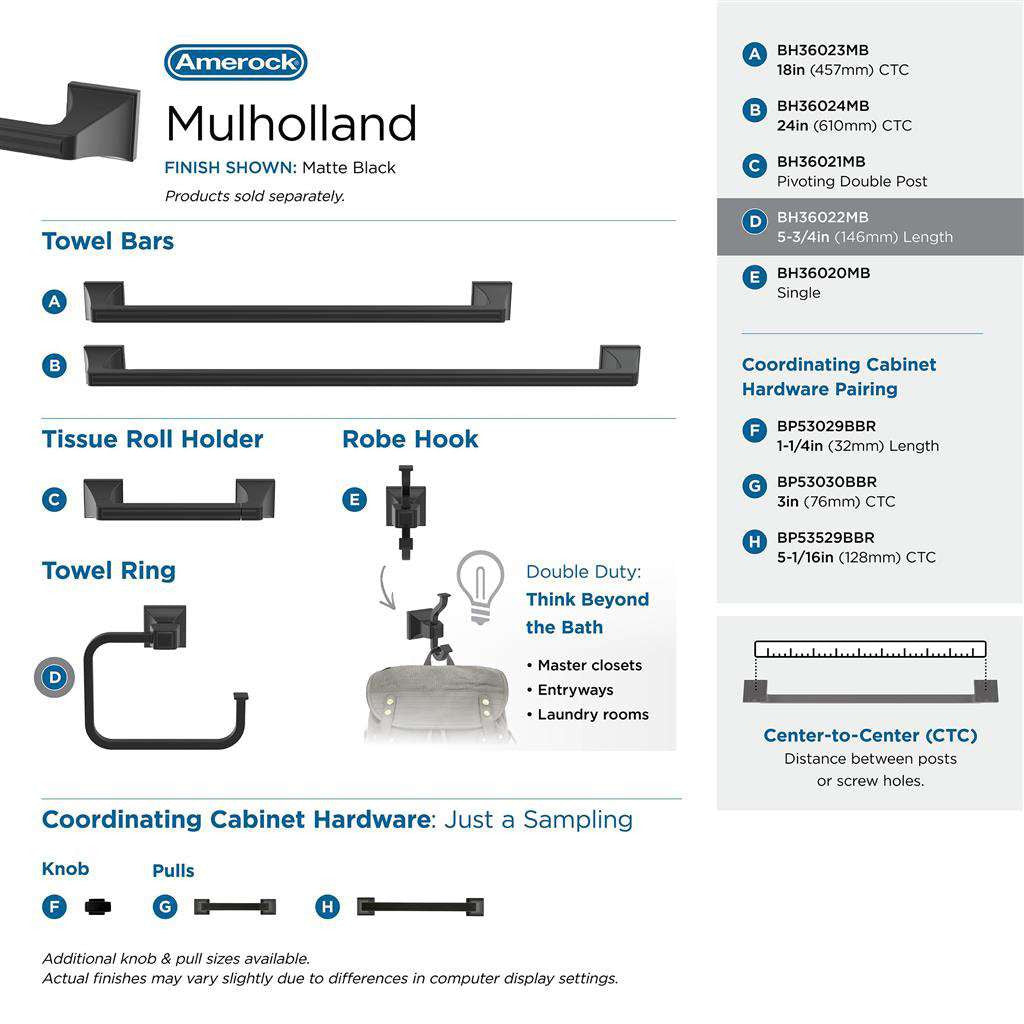 Amerock

Mulholland

FINISH SHOWN: Matte Black

Products sold separately.

Towel Bars

A

B

Tissue Roll Holder

C

Robe Hook

E

Towel Ring

D

Double Duty: Think Beyond the Bath

• Master closets
• Entryways
• Laundry rooms

Coordinating Cabinet Hardware: Just a Sampling

Knob

F

Pulls

G

H

Additional knob & pull sizes available.
Actual finishes may vary slightly due to differences in computer display settings.

A BH36023MB 18in (457mm) CTC

B BH36024MB 24in (610mm) CTC

C BH36021MB Pivoting Double Post

D BH36022MB 5-3/4in (146mm) Length

E BH36020MB Single

Coordinating Cabinet Hardware Pairing

F BP53029BBR 1-1/4in (32mm) Length

G BP53030BBR 3in (76mm) CTC

H BP53529BBR 5-1/16in (128mm) CTC

Center-to-Center (CTC)
Distance between posts or screw holes.